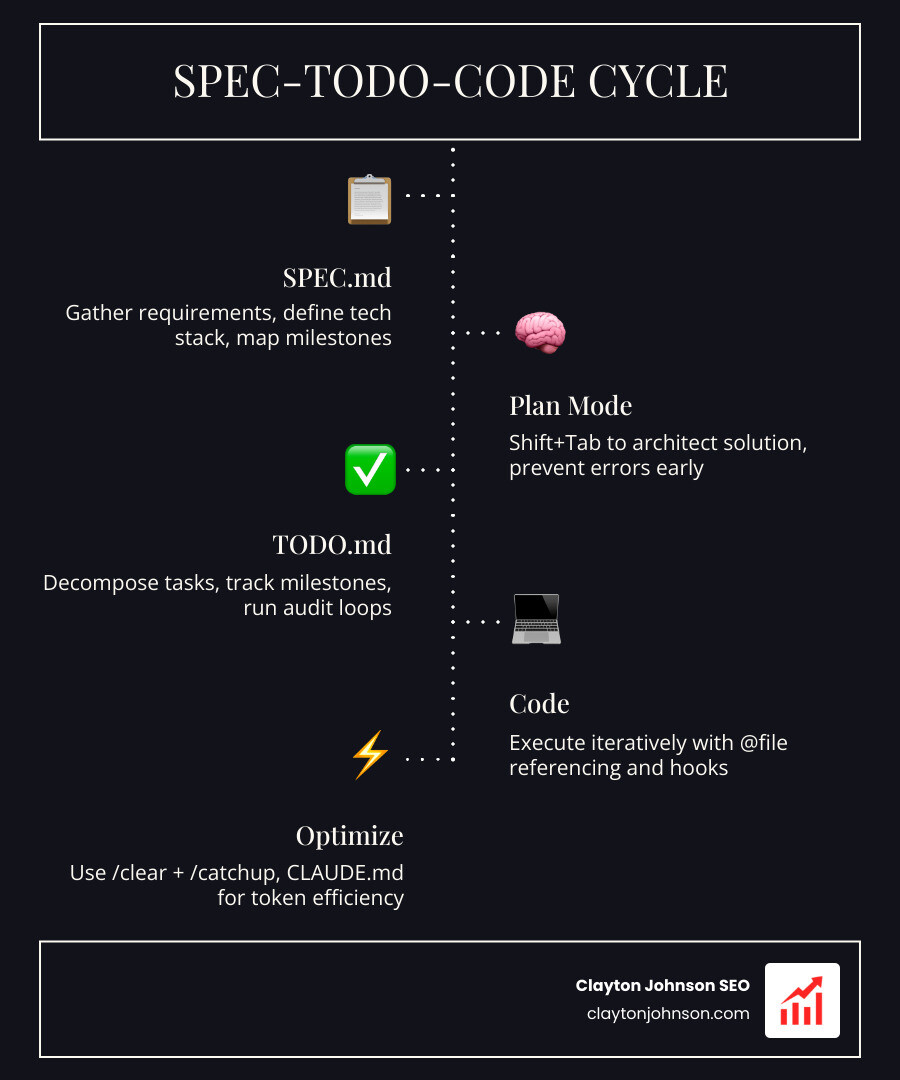 SPEC-TODO-CODE CYCLE

SPEC.md

Gather requirements, define tech stack, map milestones

Plan Mode

Shift+Tab to architect solution, prevent errors early

TODO.md

Decompose tasks, track milestones, run audit loops

Code

Execute iteratively with @file referencing and hooks

Optimize

Use /clear + /catchup, CLAUDE.md for token efficiency

Clayton Johnson SEO

claytonjohnson.com