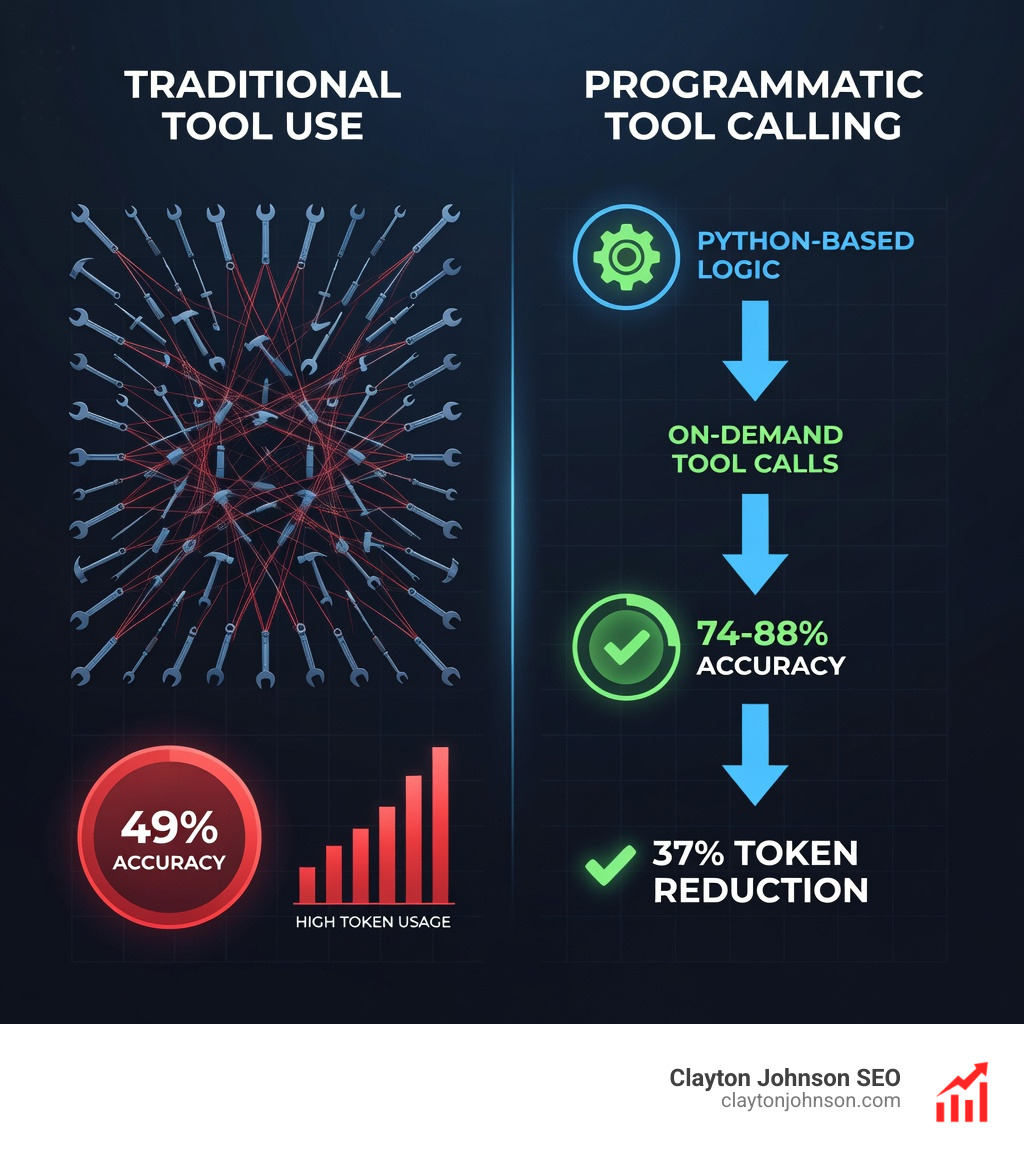 TRADITIONAL TOOL USE

49% ACCURACY

HIGH TOKEN USAGE

PROGRAMMATIC TOOL CALLING

PYTHON-BASED LOGIC

ON-DEMAND TOOL CALLS

74-88% ACCURACY

37% TOKEN REDUCTION

Clayton Johnson SEO
claytonjohnson.com