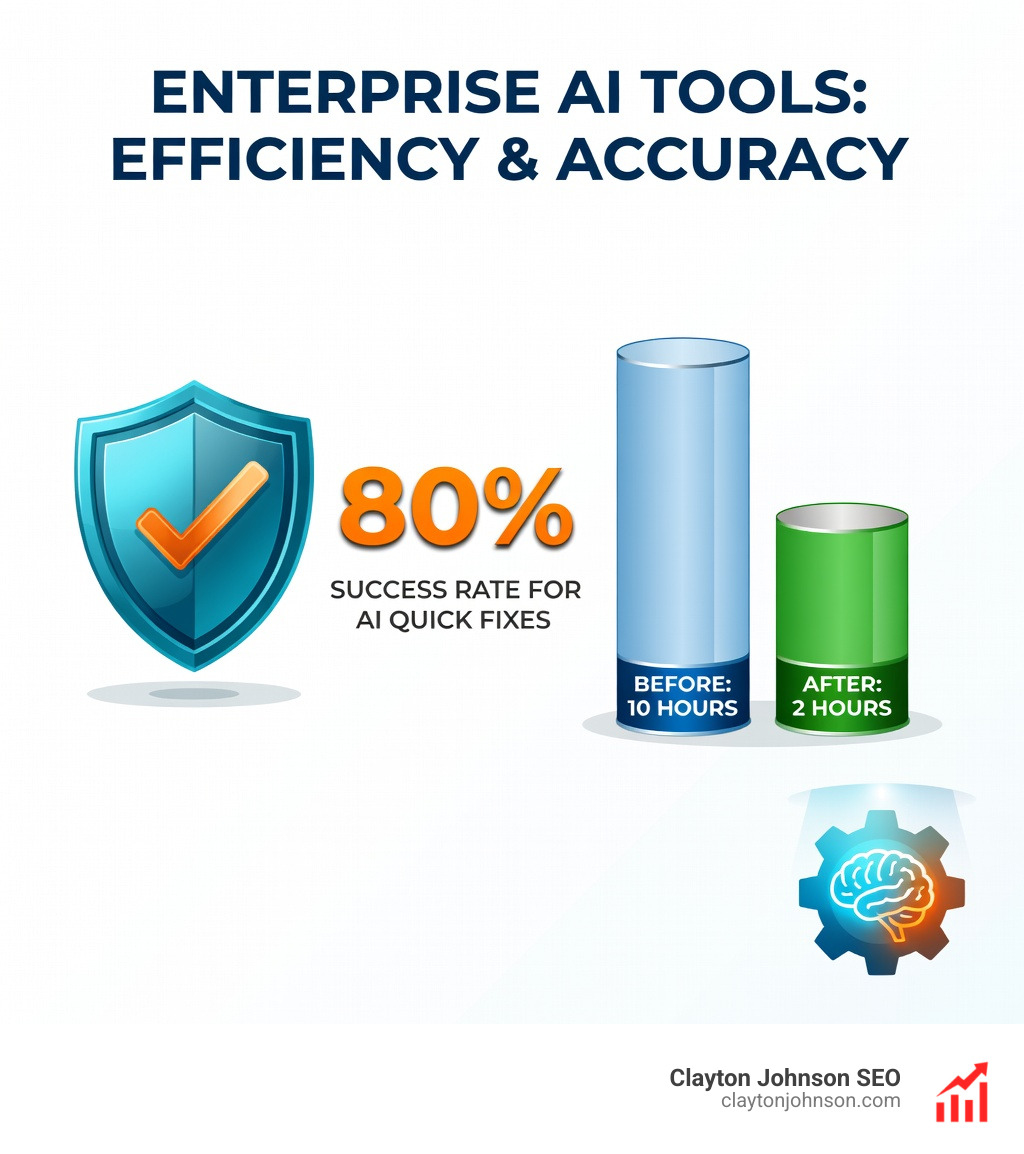 ENTERPRISE AI TOOLS: EFFICIENCY & ACCURACY

80%

SUCCESS RATE FOR AI QUICK FIXES

BEFORE: 10 HOURS

AFTER: 2 HOURS

Clayton Johnson SEO
claytonjohnson.com