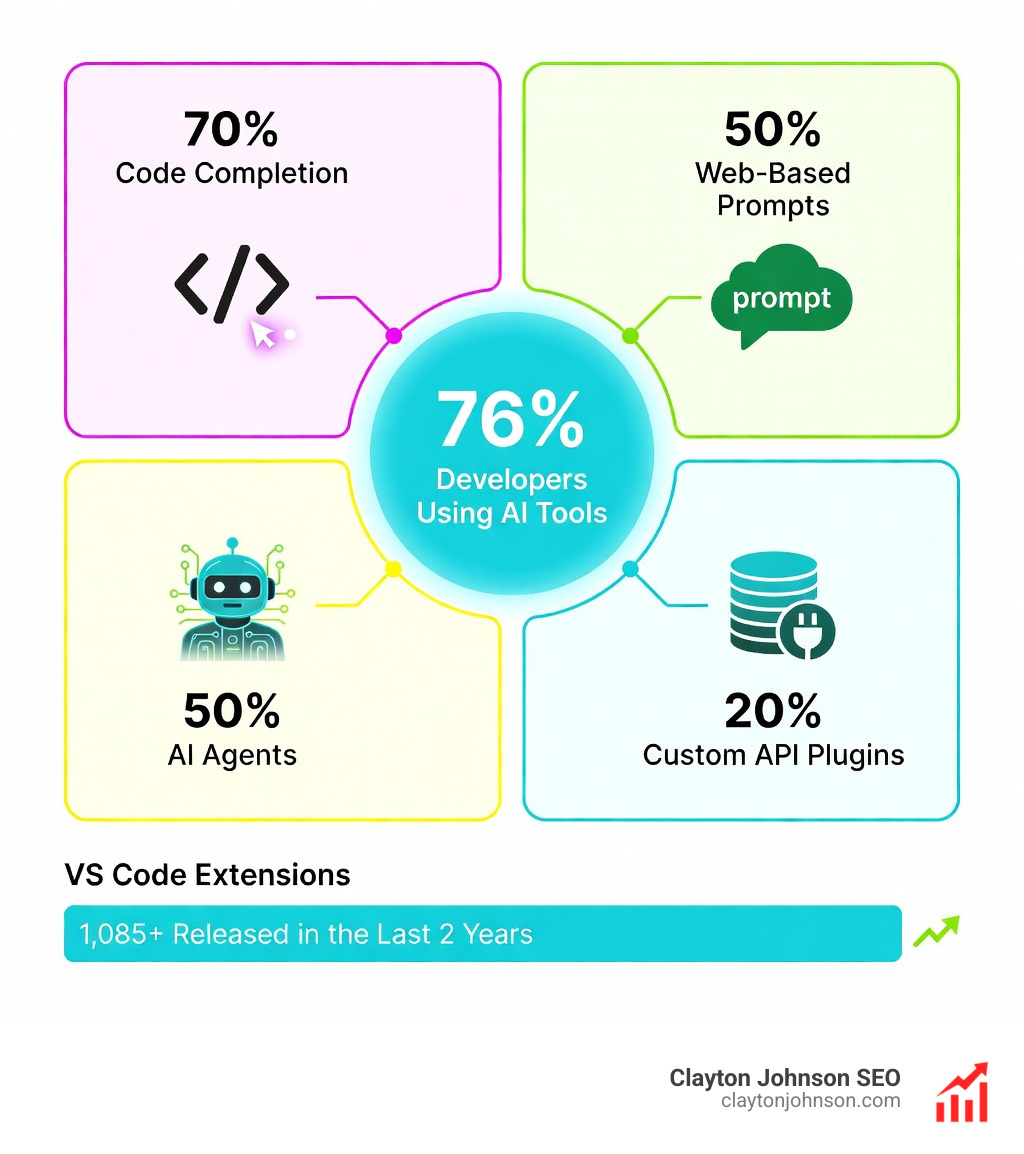 70%
Code Completion

</>

50%
Web-Based Prompts

prompt

76%
Developers Using AI Tools

50%
AI Agents

20%
Custom API Plugins

VS Code Extensions

1,085+ Released in the Last 2 Years

Clayton Johnson SEO
claytonjohnson.com