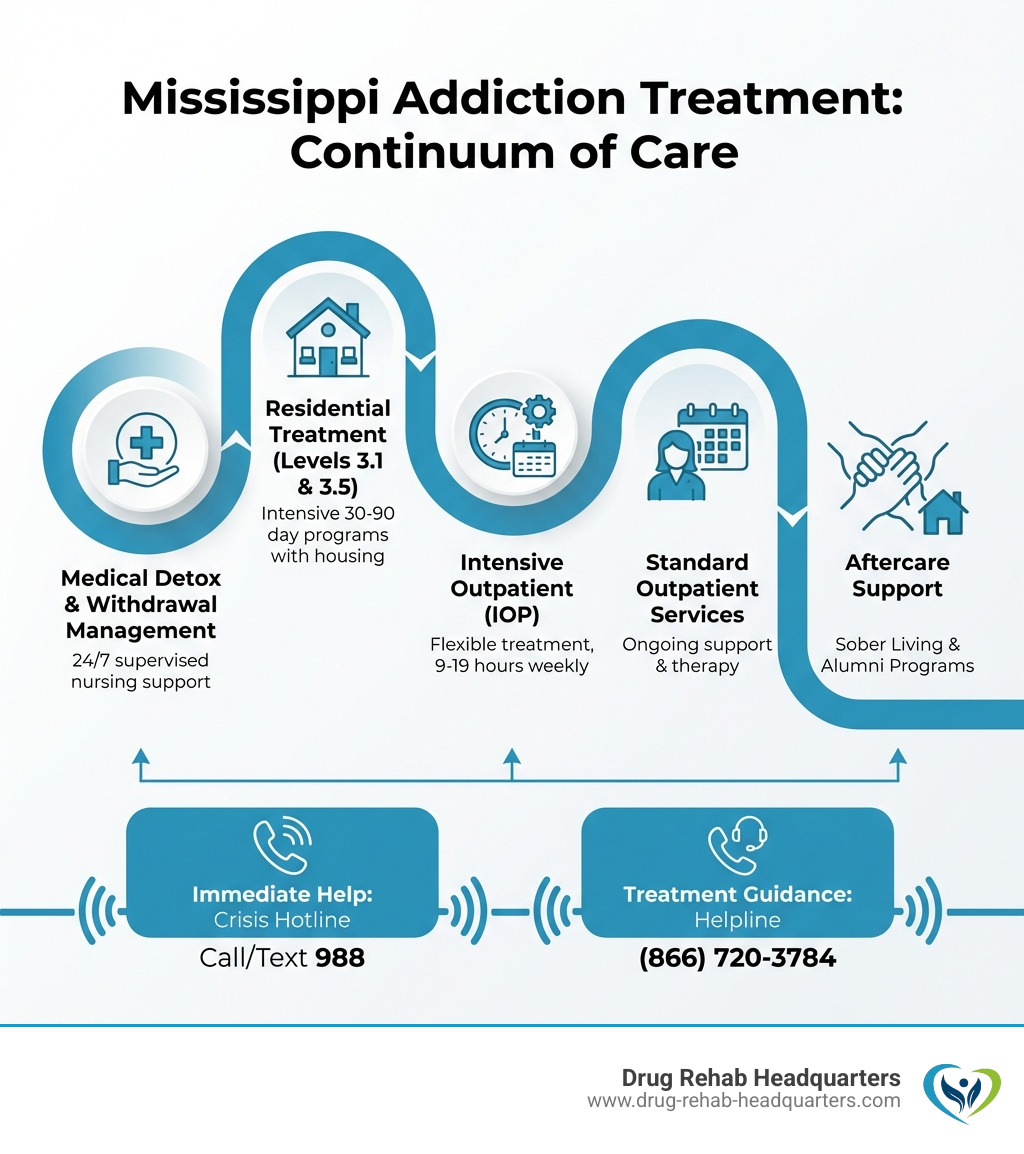 Mississippi Addiction Treatment: Continuum of Care

Medical Detox & Withdrawal Management
24/7 supervised nursing support

Residential Treatment (Levels 3.1 & 3.5)
Intensive 30-90 day programs with housing

Intensive Outpatient (IOP)
Flexible treatment, 9-19 hours weekly

Standard Outpatient Services
Ongoing support & therapy

Aftercare Support
Sober Living & Alumni Programs

Immediate Help: Crisis Hotline
Call/Text 988

Treatment Guidance: Helpline
(866) 720-3784

Drug Rehab Headquarters
www.drug-rehab-headquarters.com