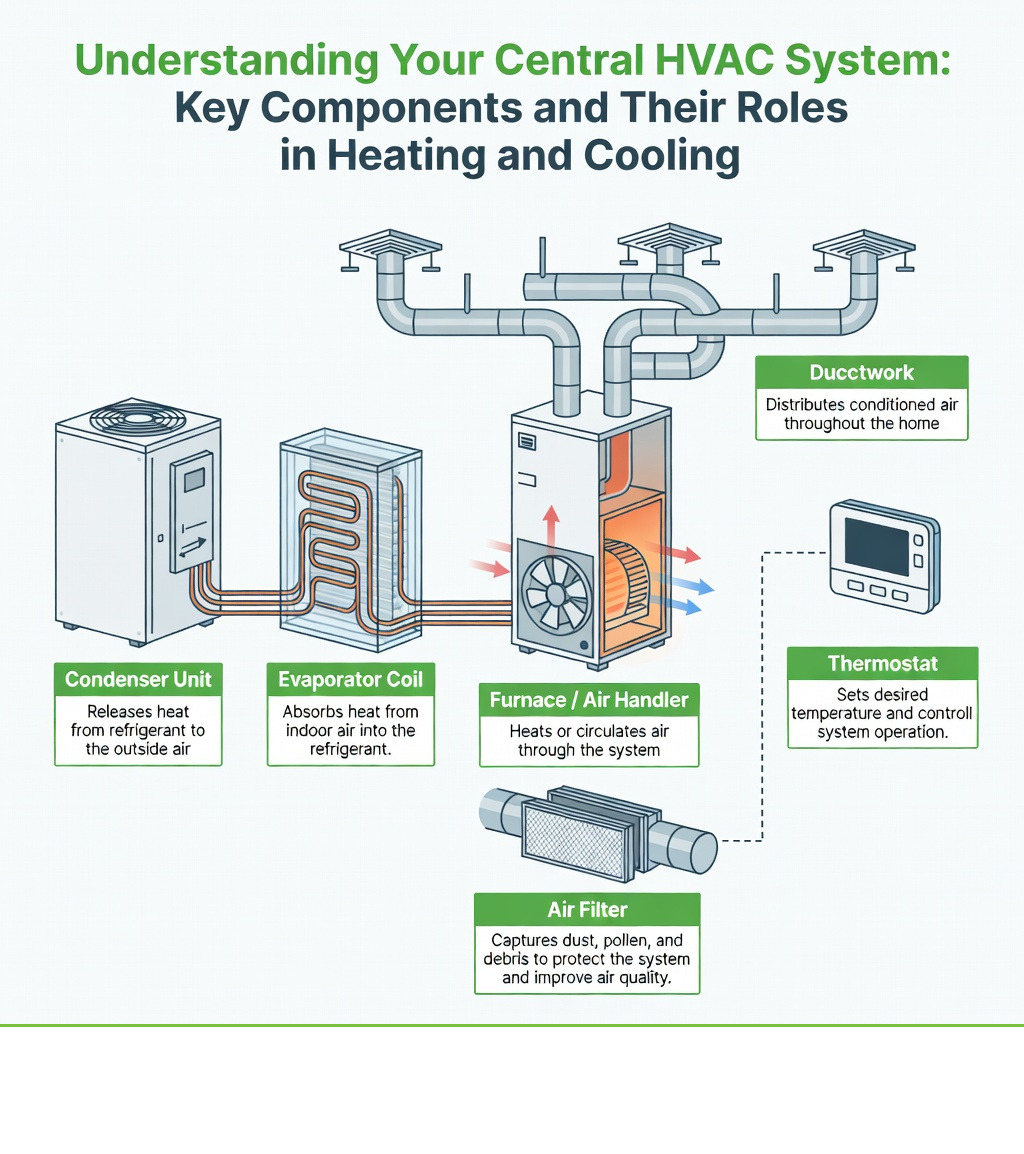 Understanding Your Central HVAC System: Key Components and Their Roles in Heating and Cooling

Ducctwork
Distributes conditioned air throughout the home

Condenser Unit
Releases heat from refrigerant to the outside air

Evaporator Coil
Absorbs heat from indoor air into the refrigerant.

Furnace / Air Handler
Heats or circulates air through the system

Thermostat
Sets desired temperature and controll system operation.

Air Filter
Captures dust, pollen, and debris to protect the system and improve air quality.