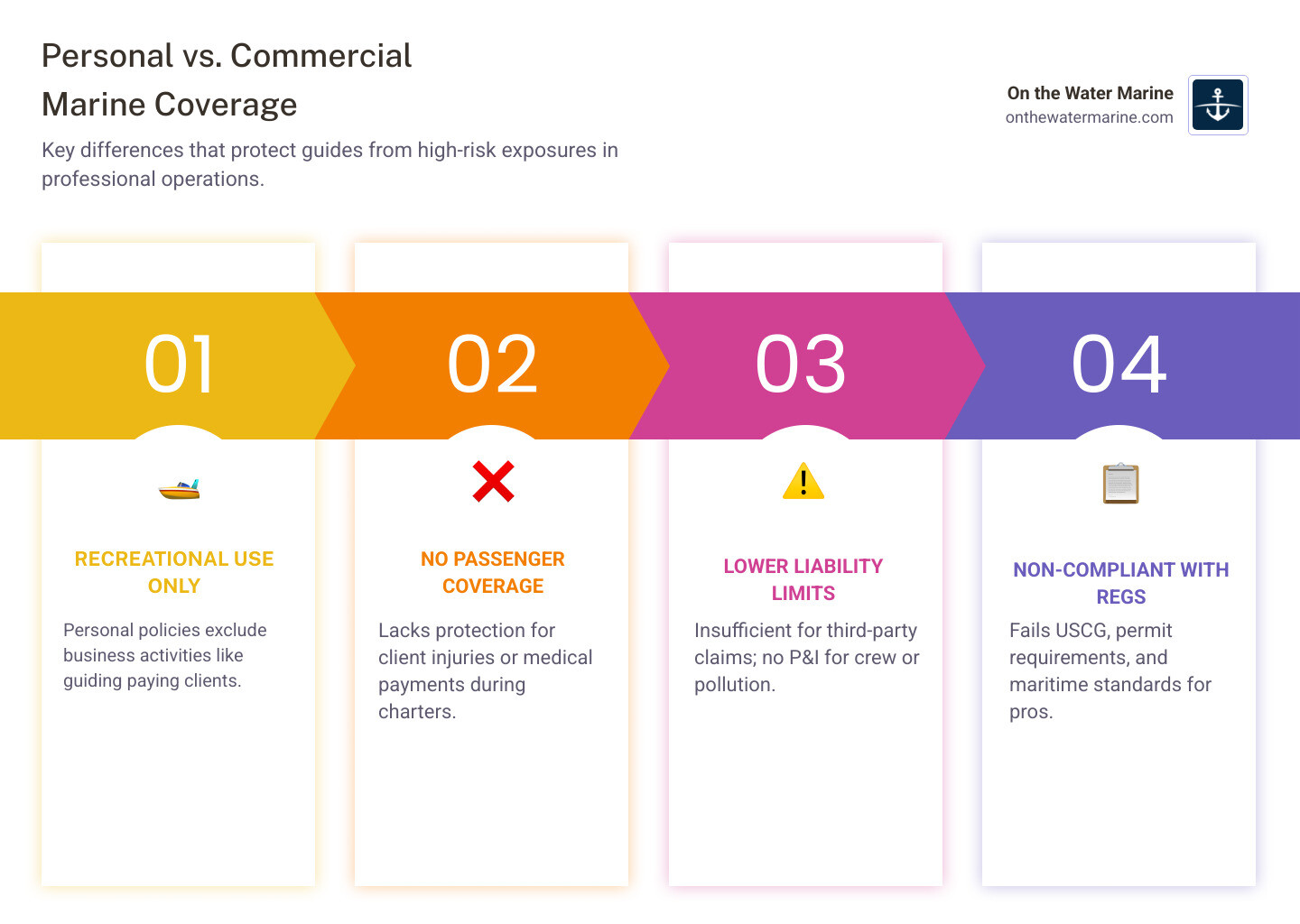 Personal vs. Commercial Marine Coverage

Key differences that protect guides from high-risk exposures in professional operations.

On the Water Marine
onthewatermarine.com

01

RECREATIONAL USE ONLY

Personal policies exclude business activities like guiding paying clients.

02

NO PASSENGER COVERAGE

Lacks protection for client injuries or medical payments during charters.

03

LOWER LIABILITY LIMITS

Insufficient for third-party claims; no P&I for crew or pollution.

04

NON-COMPLIANT WITH REGS

Fails USCG, permit requirements, and maritime standards for pros.