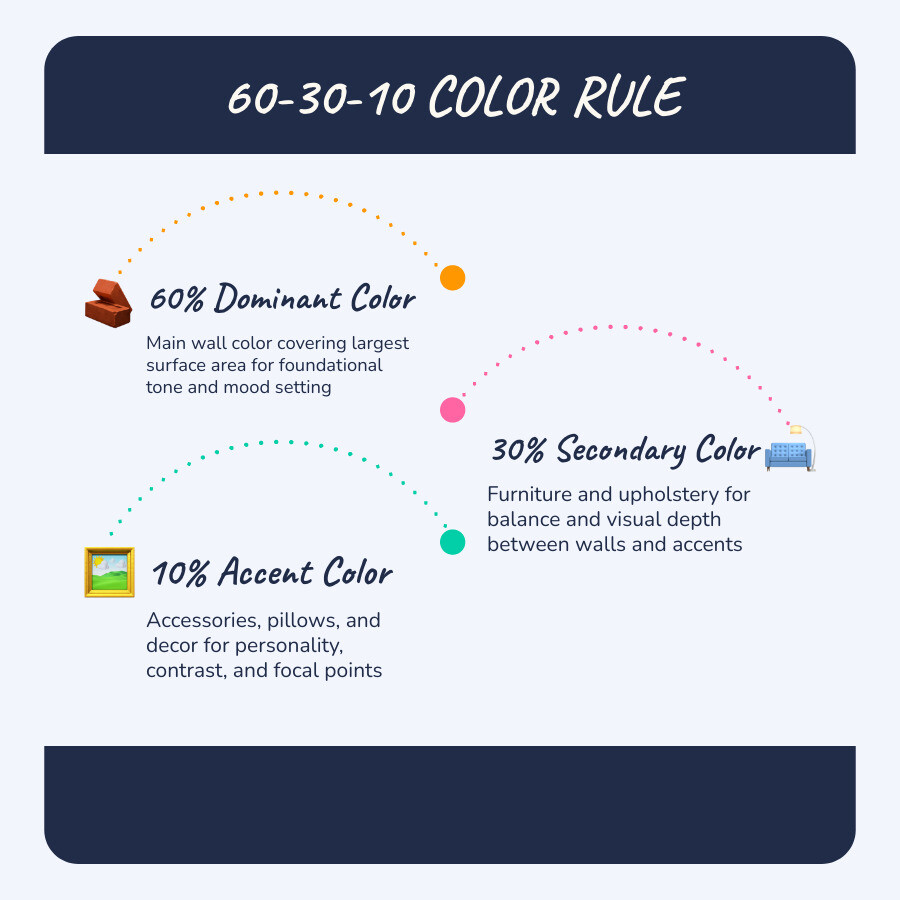 60-30-10 COLOR RULE

60% Dominant Color

Main wall color covering largest surface area for foundational tone and mood setting

30% Secondary Color

Furniture and upholstery for balance and visual depth between walls and accents

10% Accent Color

Accessories, pillows, and decor for personality, contrast, and focal points