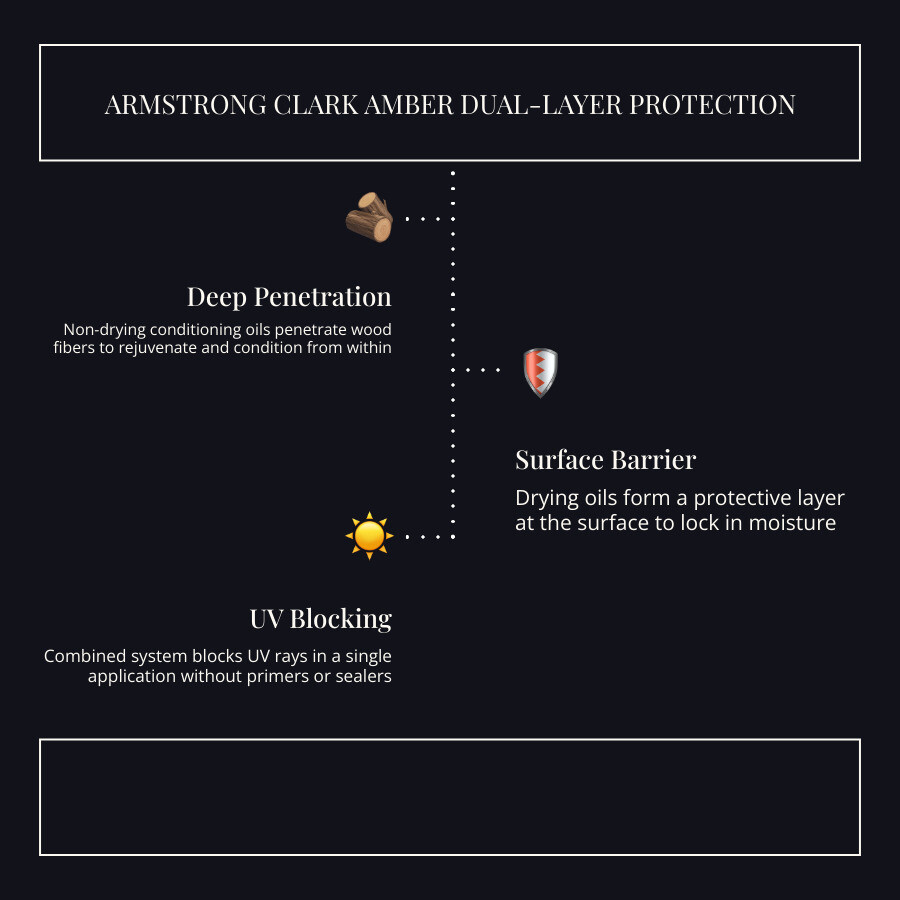 ARMSTRONG CLARK AMBER DUAL-LAYER PROTECTION

Deep Penetration

Non-drying conditioning oils penetrate wood fibers to rejuvenate and condition from within

Surface Barrier

Drying oils form a protective layer at the surface to lock in moisture

UV Blocking

Combined system blocks UV rays in a single application without primers or sealers