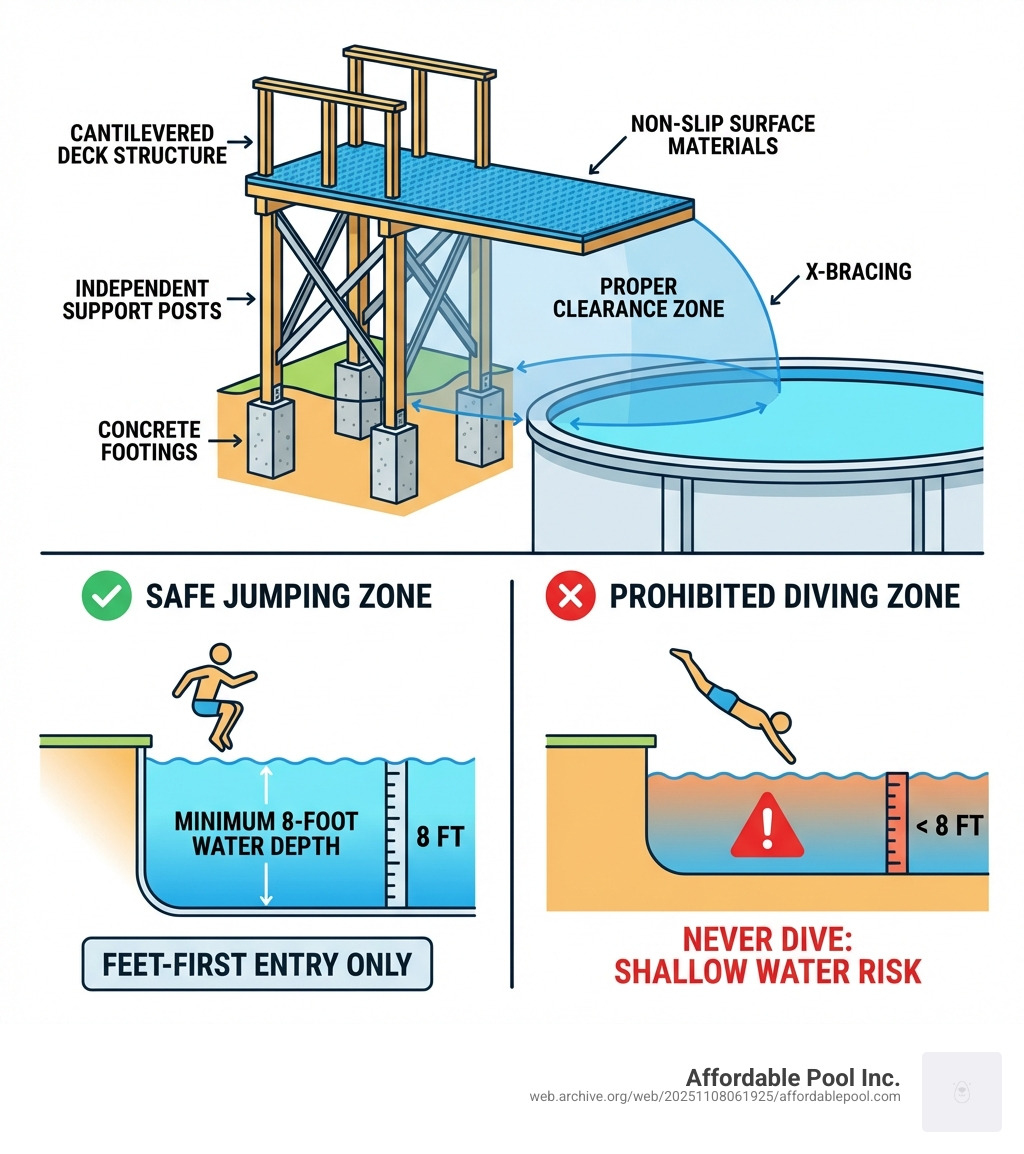 CANTILEVERED DECK STRUCTURE

NON-SLIP SURFACE MATERIALS

INDEPENDENT SUPPORT POSTS

PROPER CLEARANCE ZONE

X-BRACING

CONCRETE FOOTINGS

SAFE JUMPING ZONE

MINIMUM 8-FOOT WATER DEPTH

8 FT

FEET-FIRST ENTRY ONLY

PROHIBITED DIVING ZONE

< 8 FT

NEVER DIVE: SHALLOW WATER RISK

Affordable Pool Inc.
web.archive.org/web/20251108061925/affordablepool.com