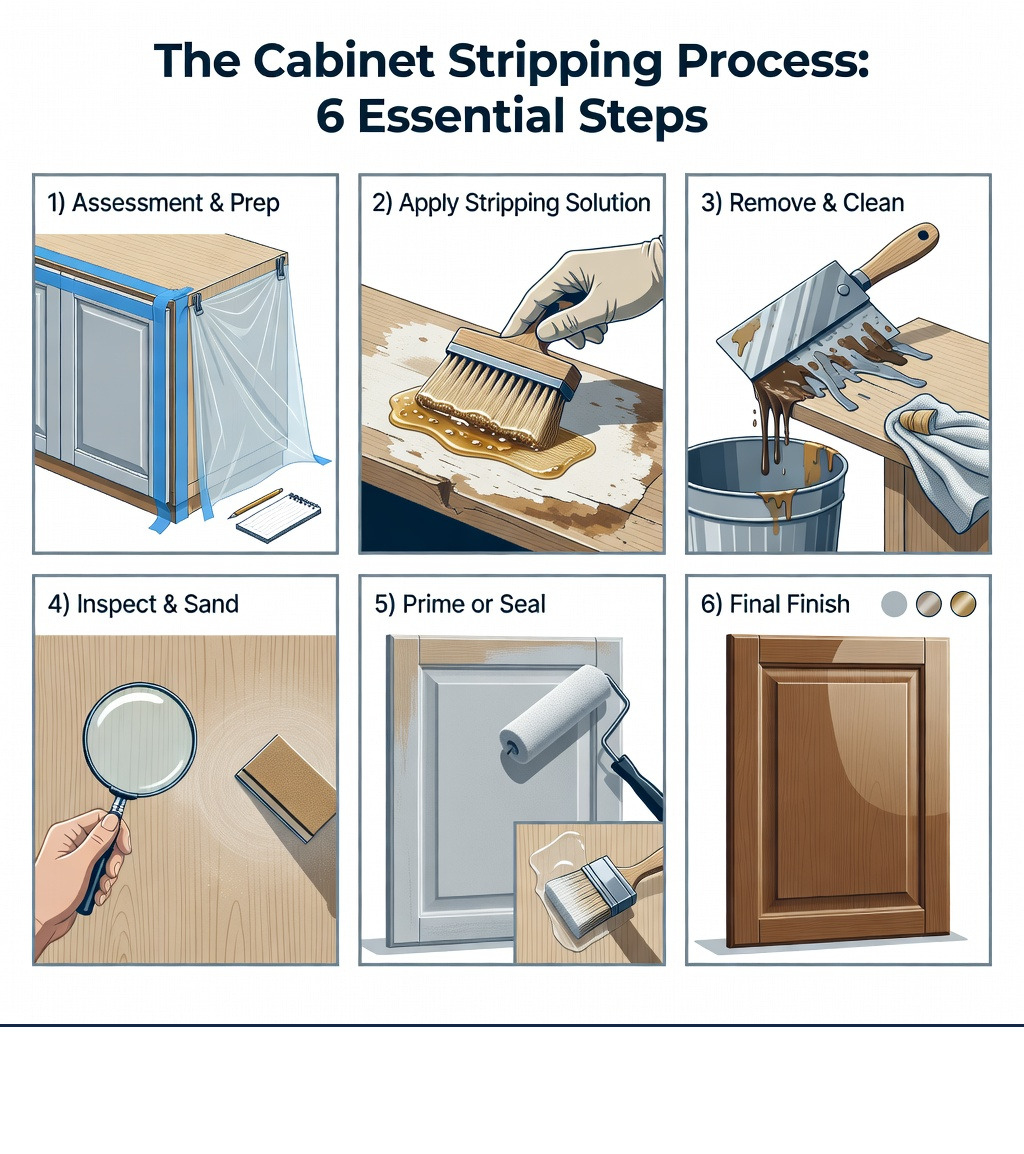 The Cabinet Stripping Process:
6 Essential Steps

1) Assessment & Prep

2) Apply Stripping Solution

3) Remove & Clean

4) Inspect & Sand

5) Prime or Seal

6) Final Finish