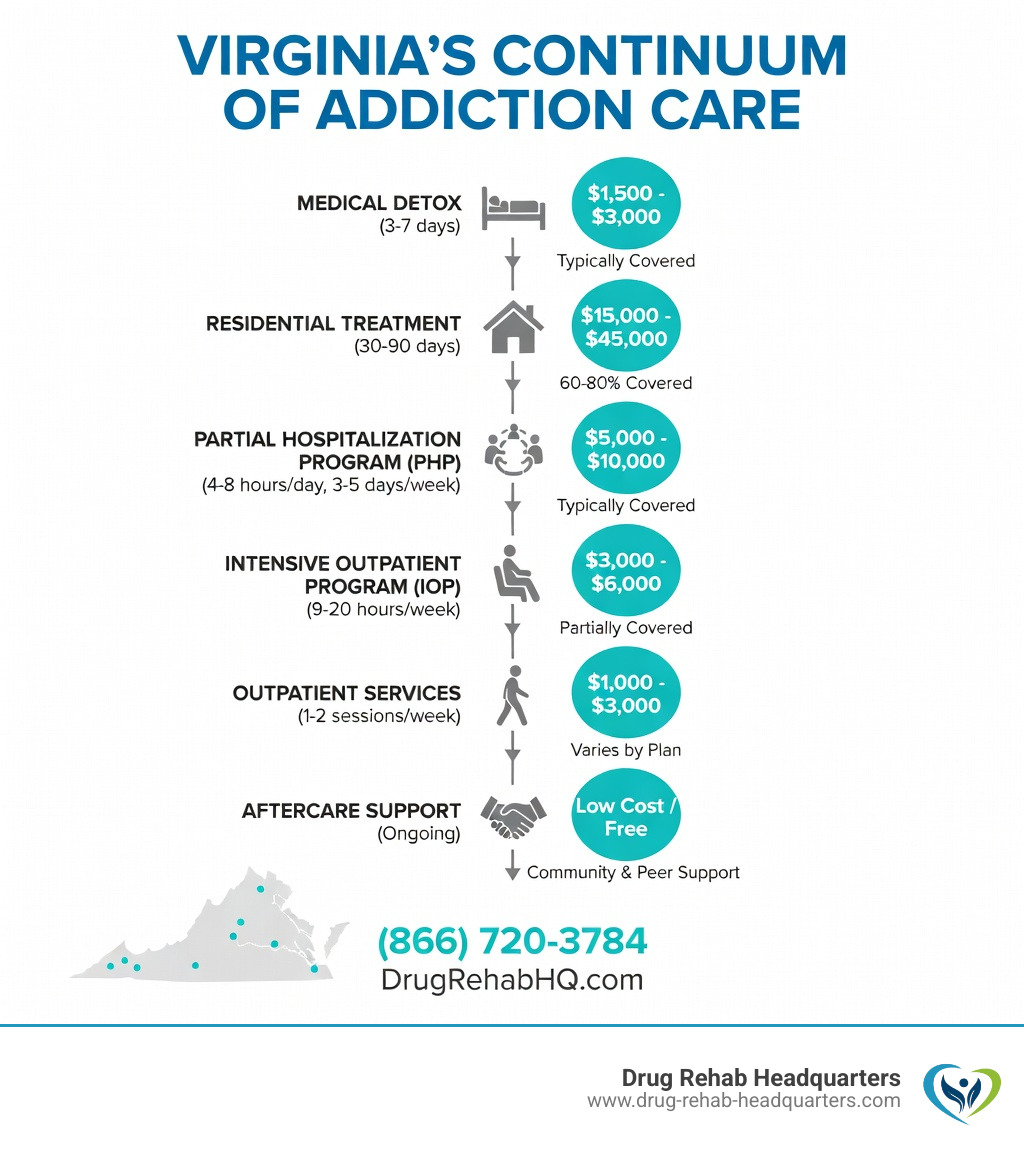 VIRGINIA'S CONTINUUM OF ADDICTION CARE

MEDICAL DETOX
(3-7 days)
\$1,500 - \$3,000
Typically Covered

RESIDENTIAL TREATMENT
(30-90 days)
\$15,000 - \$45,000
60-80% Covered

PARTIAL HOSPITALIZATION PROGRAM (PHP)
(4-8 hours/day, 3-5 days/week)
\$5,000 - \$10,000
Typically Covered

INTENSIVE OUTPATIENT PROGRAM (IOP)
(9-20 hours/week)
\$3,000 - \$6,000
Partially Covered

OUTPATIENT SERVICES
(1-2 sessions/week)
\$1,000 - \$3,000
Varies by Plan

AFTERCARE SUPPORT
(Ongoing)
Low Cost / Free
Community & Peer Support

(866) 720-3784
DrugRehabHQ.com

Drug Rehab Headquarters
www.drug-rehab-headquarters.com