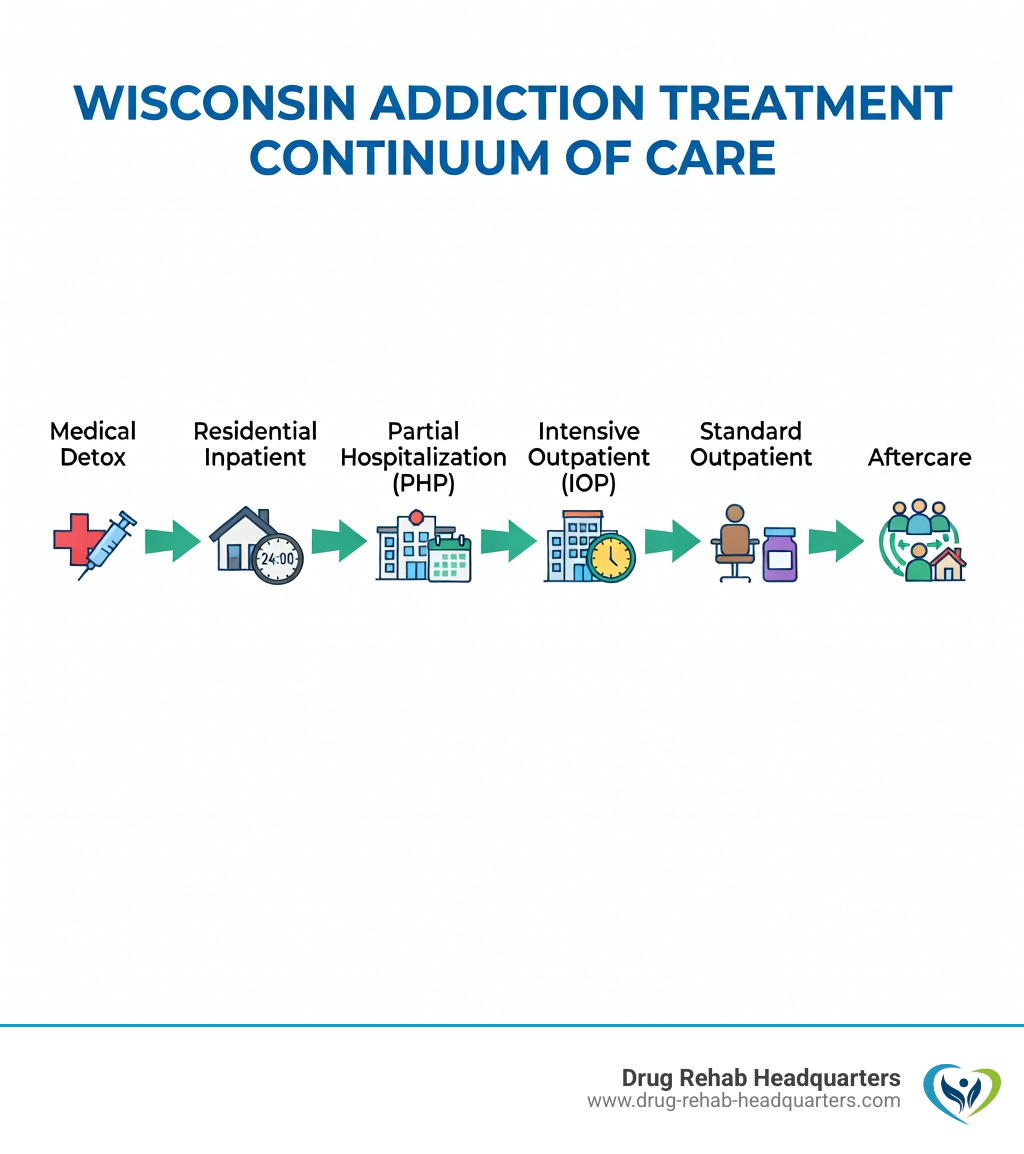 WISCONSIN ADDICTION TREATMENT CONTINUUM OF CARE

Medical Detox

Residential Inpatient

24:00

Partial Hospitalization (PHP)

Intensive Outpatient (IOP)

Standard Outpatient

Aftercare

Drug Rehab Headquarters
www.drug-rehab-headquarters.com