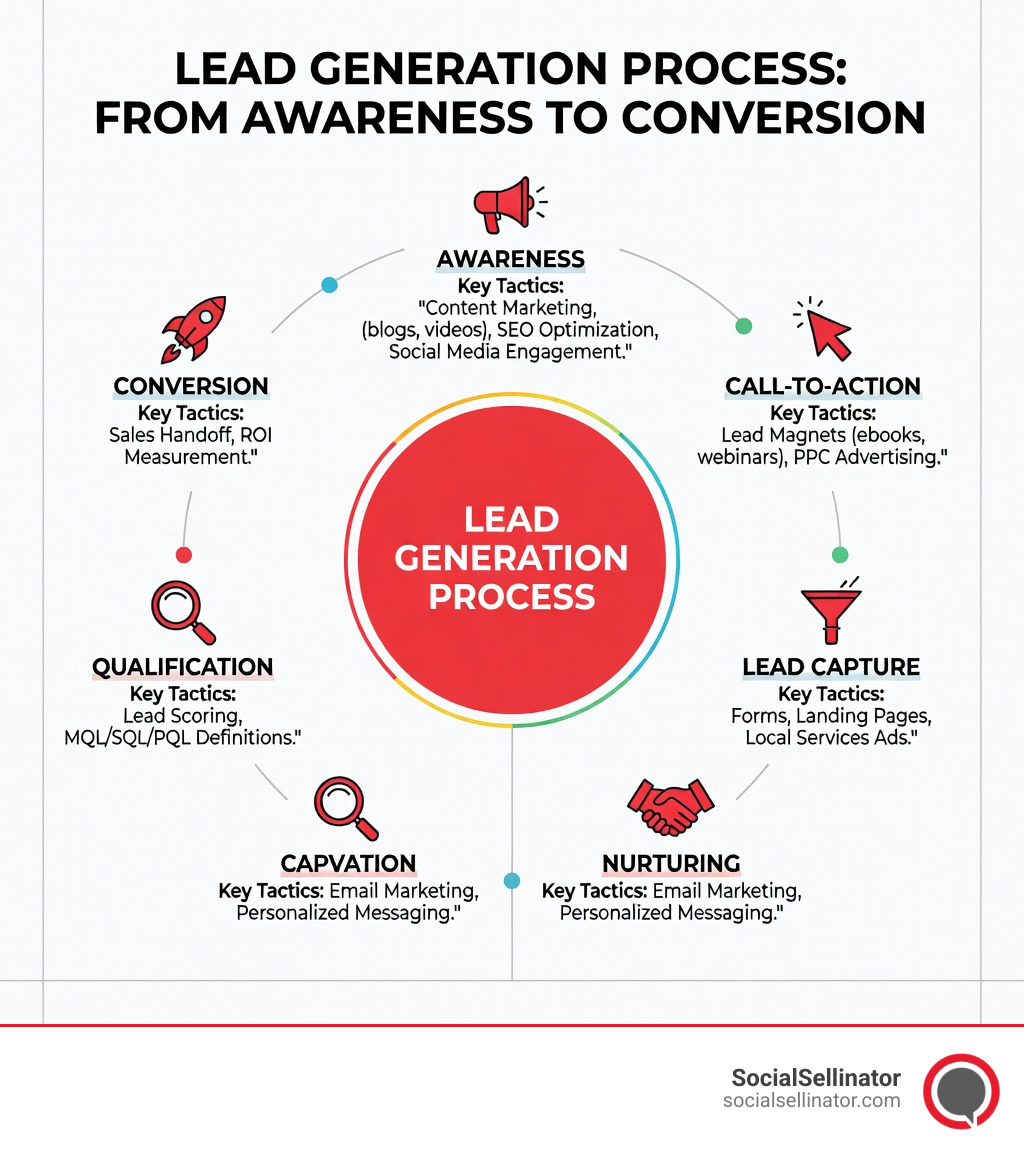 LEAD GENERATION PROCESS: FROM AWARENESS TO CONVERSION

AWARENESS
Key Tactics:
"Content Marketing, (blogs, videos), SEO Optimization, Social Media Engagement."

CALL-TO-ACTION
Key Tactics:
Lead Magnets (ebooks, webinars), PPC Advertising."

LEAD CAPTURE
Key Tactics:
Forms, Landing Pages, Local Services Ads."

NURTURING
Key Tactics: Email Marketing, Personalized Messaging."

CAPVATION
Key Tactics: Email Marketing, Personalized Messaging."

QUALIFICATION
Key Tactics:
Lead Scoring, MQL/SQL/PQL Definitions."

CONVERSION
Key Tactics:
Sales Handoff, ROI Measurement."

LEAD GENERATION PROCESS

SocialSellinator
socialsellinator.com