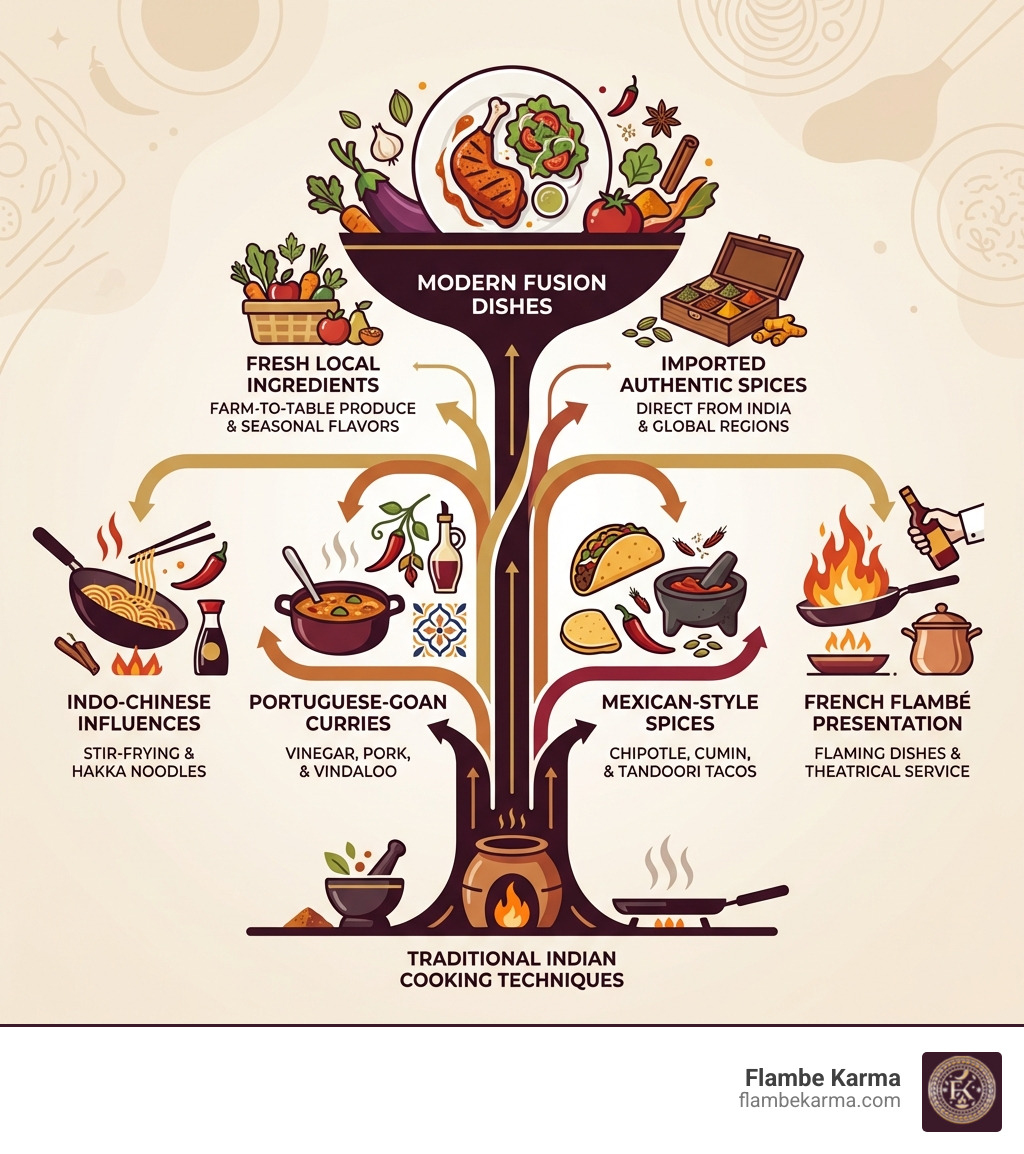 MODERN FUSION DISHES

FRESH LOCAL INGREDIENTS
FARM-TO-TABLE PRODUCE & SEASONAL FLAVORS

IMPORTED AUTHENTIC SPICES
DIRECT FROM INDIA & GLOBAL REGIONS

INDO-CHINESE INFLUENCES
STIR-FRYING & HAKKA NOODLES

PORTUGUESE-GOAN CURRIES
VINEGAR, PORK, & VINDALOO

MEXICAN-STYLE SPICES
CHIPOTLE, CUMIN, & TANDOORI TACOS

FRENCH FLAMBÉ PRESENTATION
FLAMING DISHES & THEATRICAL SERVICE

TRADITIONAL INDIAN COOKING TECHNIQUES

Flambe Karma
flambekarma.com

FK