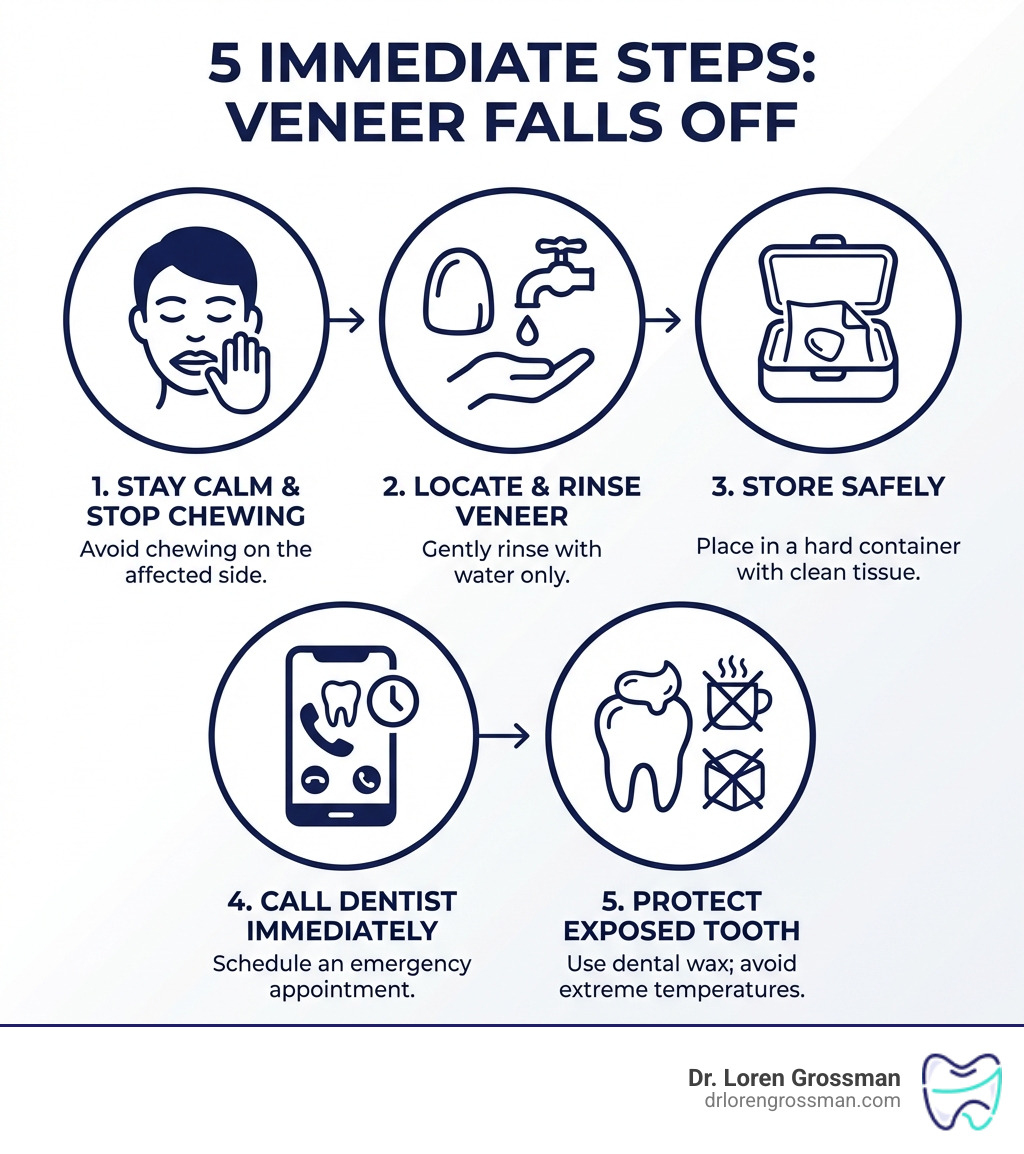 5 IMMEDIATE STEPS: VENEER FALLS OFF

1. STAY CALM & STOP CHEWING
Avoid chewing on the affected side.

2. LOCATE & RINSE VENEER
Gently rinse with water only.

3. STORE SAFELY
Place in a hard container with clean tissue.

4. CALL DENTIST IMMEDIATELY
Schedule an emergency appointment.

5. PROTECT EXPOSED TOOTH
Use dental wax; avoid extreme temperatures.

Dr. Loren Grossman
drlorengrossman.com