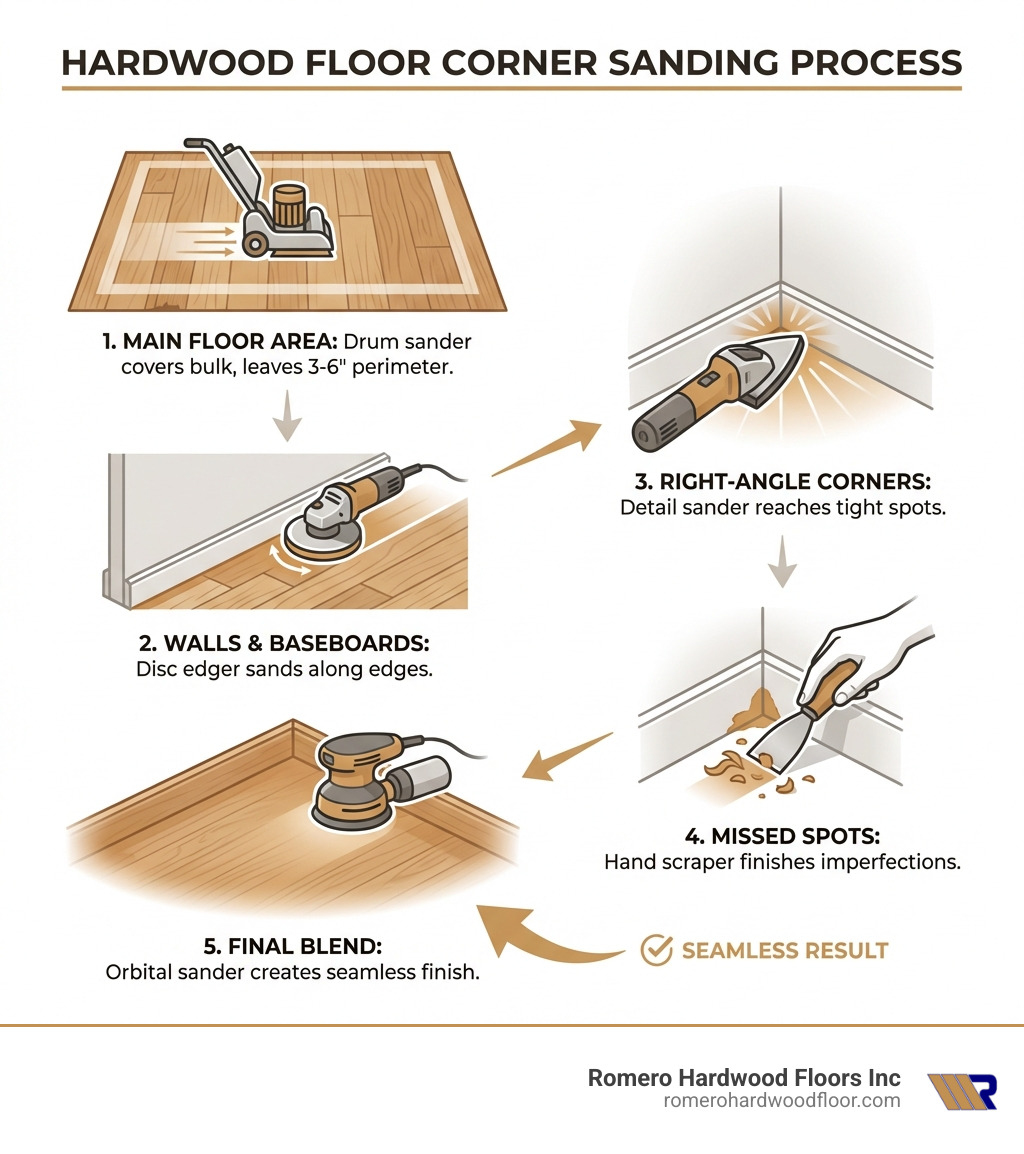 HARDWOOD FLOOR CORNER SANDING PROCESS

1. MAIN FLOOR AREA: Drum sander covers bulk, leaves 3-6" perimeter.

2. WALLS & BASEBOARDS: Disc edger sands along edges.

3. RIGHT-ANGLE CORNERS: Detail sander reaches tight spots.

4. MISSED SPOTS: Hand scraper finishes imperfections.

5. FINAL BLEND: Orbital sander creates seamless finish.

SEAMLESS RESULT

Romero Hardwood Floors Inc
romerohardwoodfloor.com