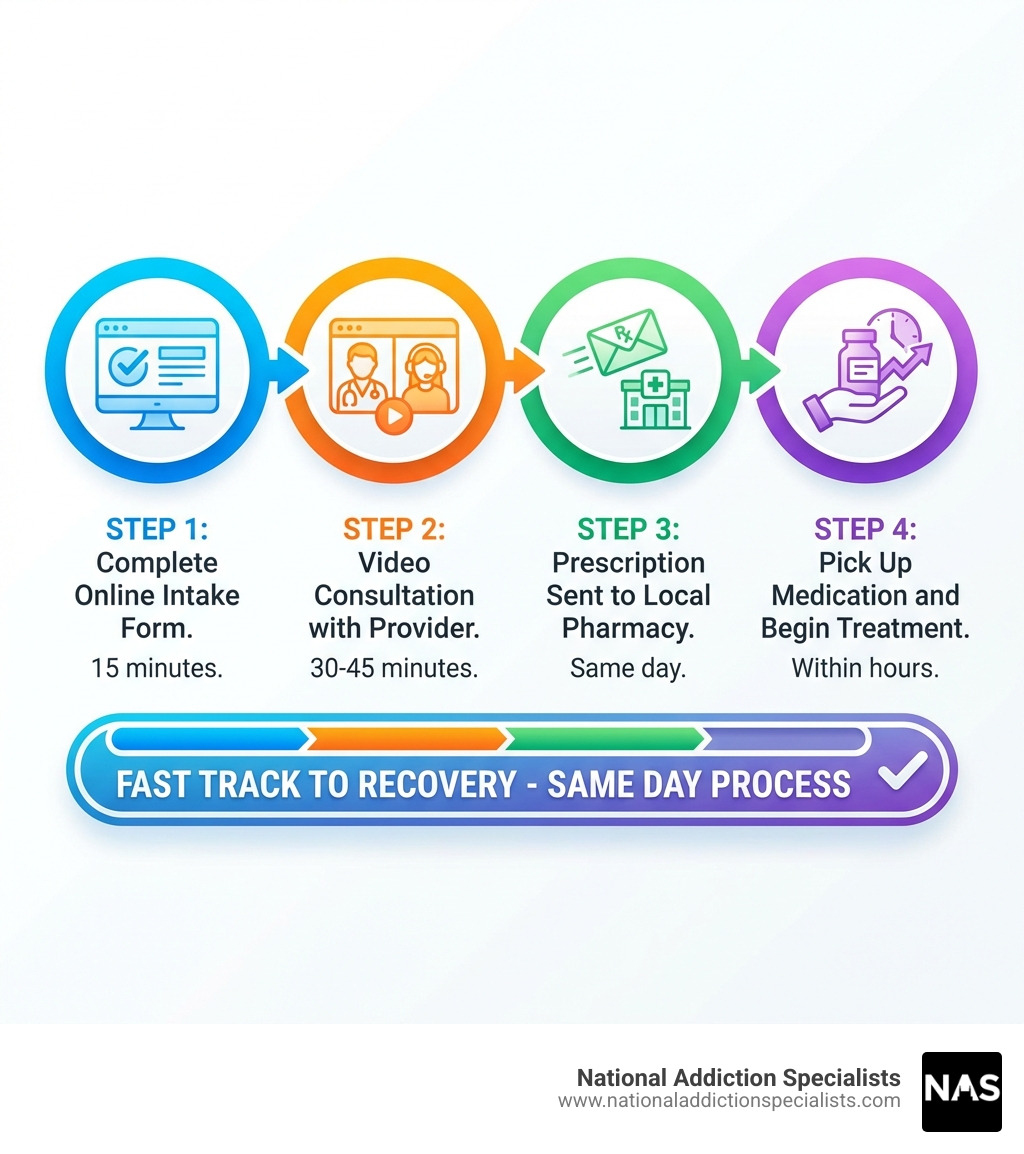 Rx

STEP 1:
Complete Online Intake Form.
15 minutes.

STEP 2:
Video Consultation with Provider.
30-45 minutes.

STEP 3:
Prescription Sent to Local Pharmacy.
Same day.

STEP 4:
Pick Up Medication and Begin Treatment.
Within hours.

FAST TRACK TO RECOVERY - SAME DAY PROCESS

National Addiction Specialists
www.nationaladdictionspecialists.com

NAS