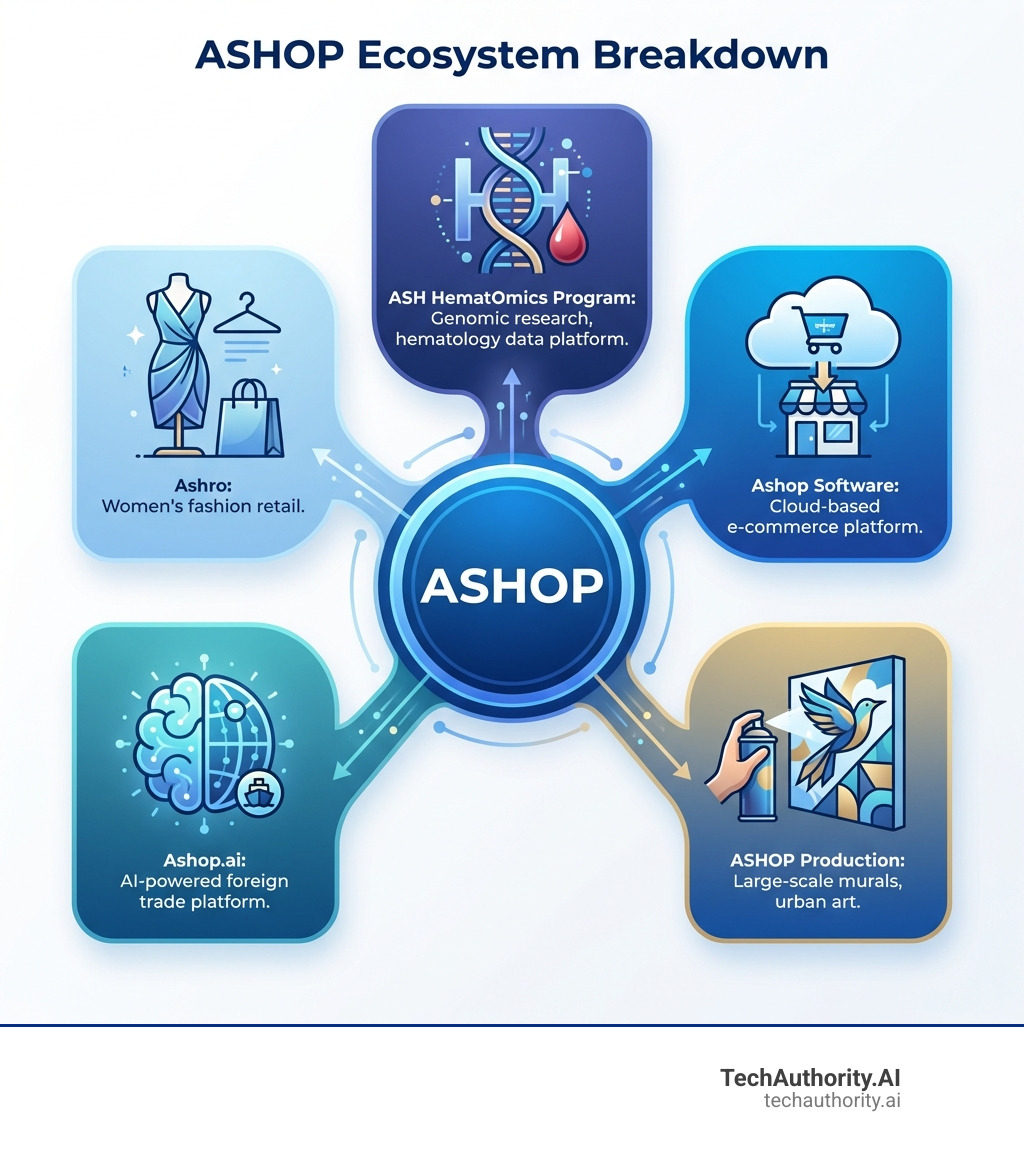 ASHOP Ecosystem Breakdown

ASH HematOmics Program: Genomic research, hematology data platform.

Ashro: Women's fashion retail.

Ashop Software: Cloud-based e-commerce platform.

ASHOP

Ashop.ai: AI-powered foreign trade platform.

ASHOP Production: Large-scale murals, urban art.

TechAuthority.AI
techauthority.ai