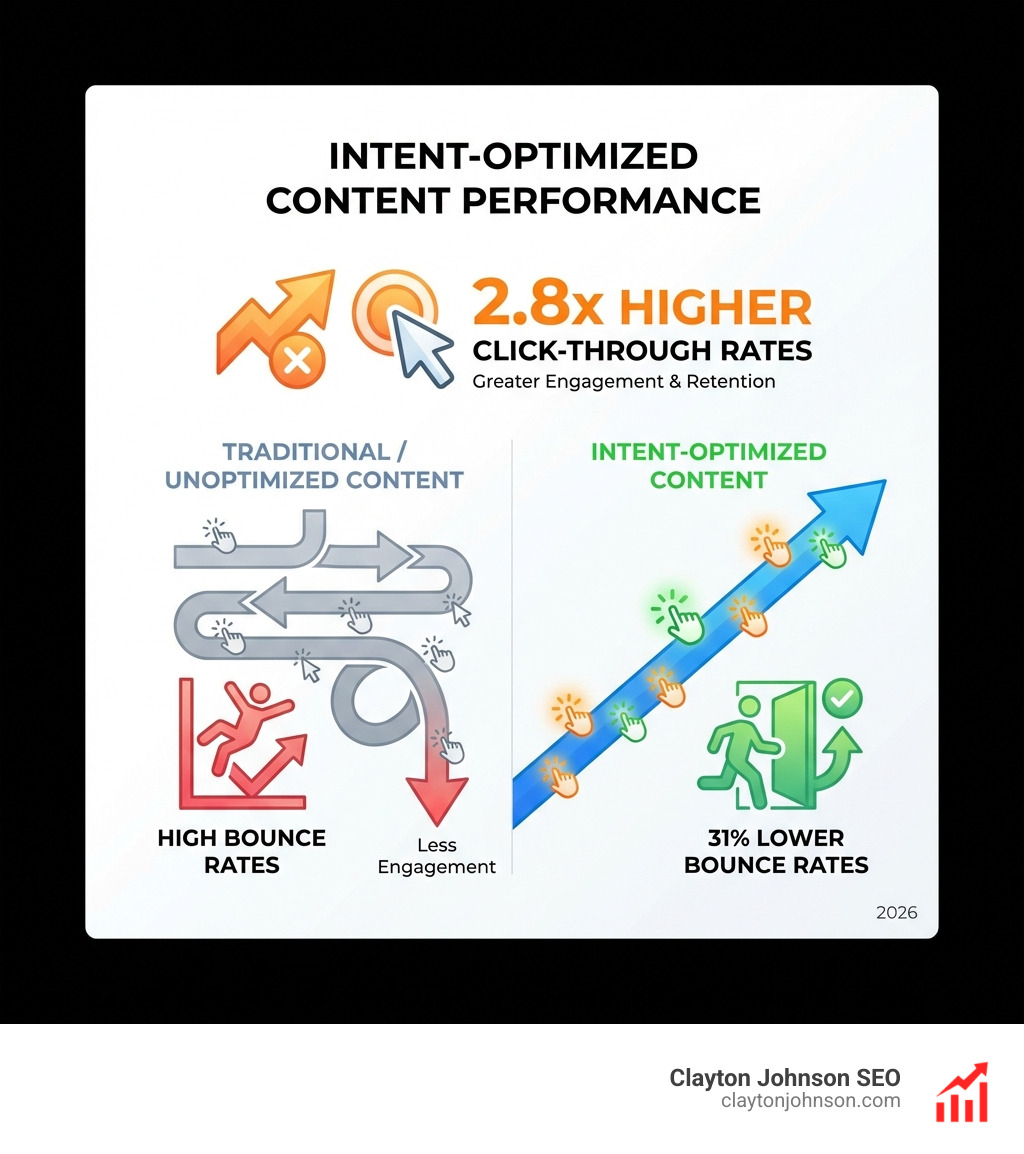 INTENT-OPTIMIZED CONTENT PERFORMANCE

2.8x HIGHER
CLICK-THROUGH RATES
Greater Engagement & Retention

TRADITIONAL / UNOPTIMIZED CONTENT

HIGH BOUNCE RATES

Less Engagement

INTENT-OPTIMIZED CONTENT

31% LOWER BOUNCE RATES

2026

Clayton Johnson SEO
claytonjohnson.com