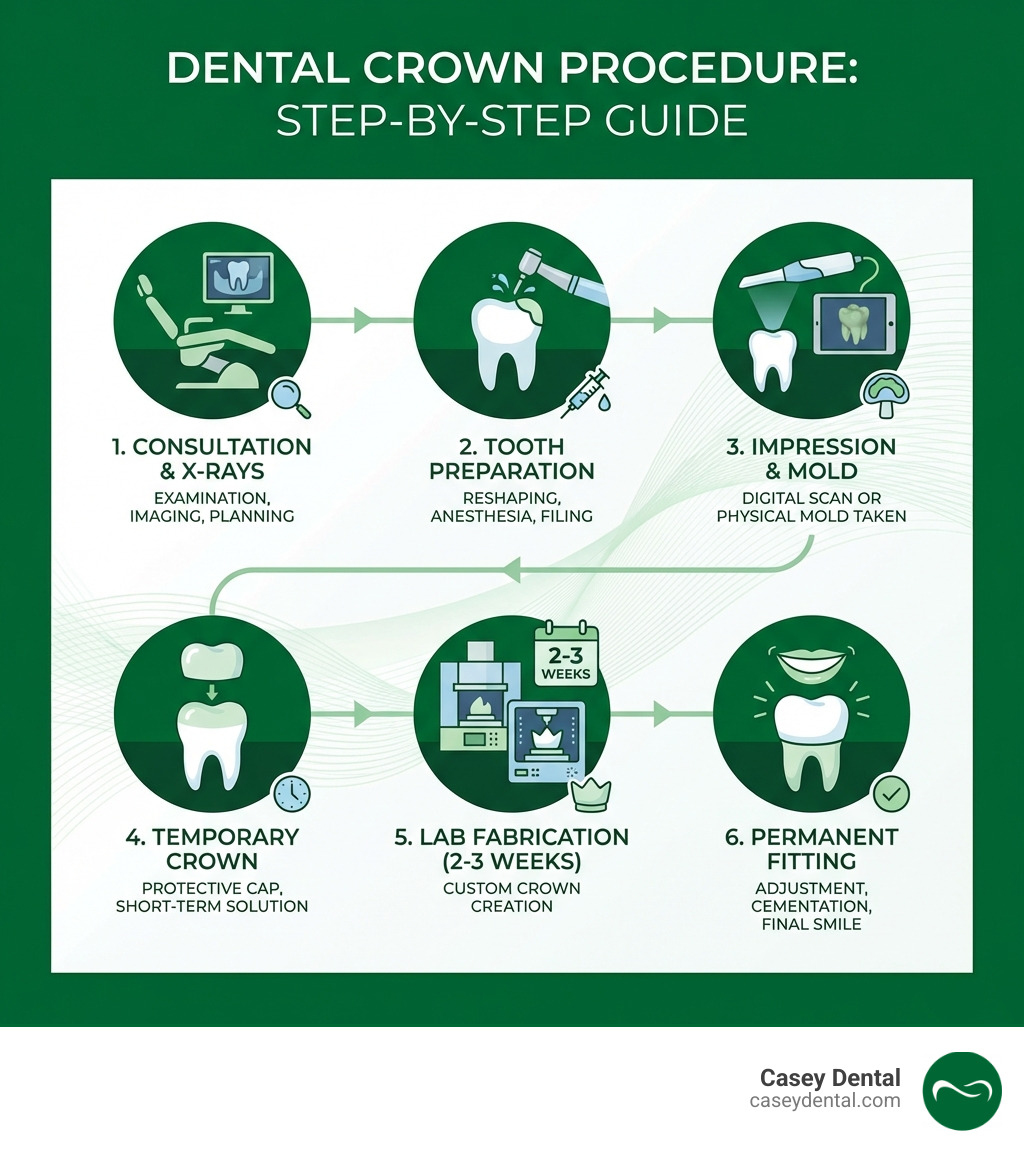 DENTAL CROWN PROCEDURE:
STEP-BY-STEP GUIDE

1. CONSULTATION & X-RAYS
EXAMINATION, IMAGING, PLANNING

2. TOOTH PREPARATION
RESHAPING, ANESTHESIA, FILING

3. IMPRESSION & MOLD
DIGITAL SCAN OR PHYSICAL MOLD TAKEN

2-3 WEEKS

4. TEMPORARY CROWN
PROTECTIVE CAP, SHORT-TERM SOLUTION

5. LAB FABRICATION (2-3 WEEKS)
CUSTOM CROWN CREATION

6. PERMANENT FITTING
ADJUSTMENT, CEMENTATION, FINAL SMILE

Casey Dental
caseydental.com