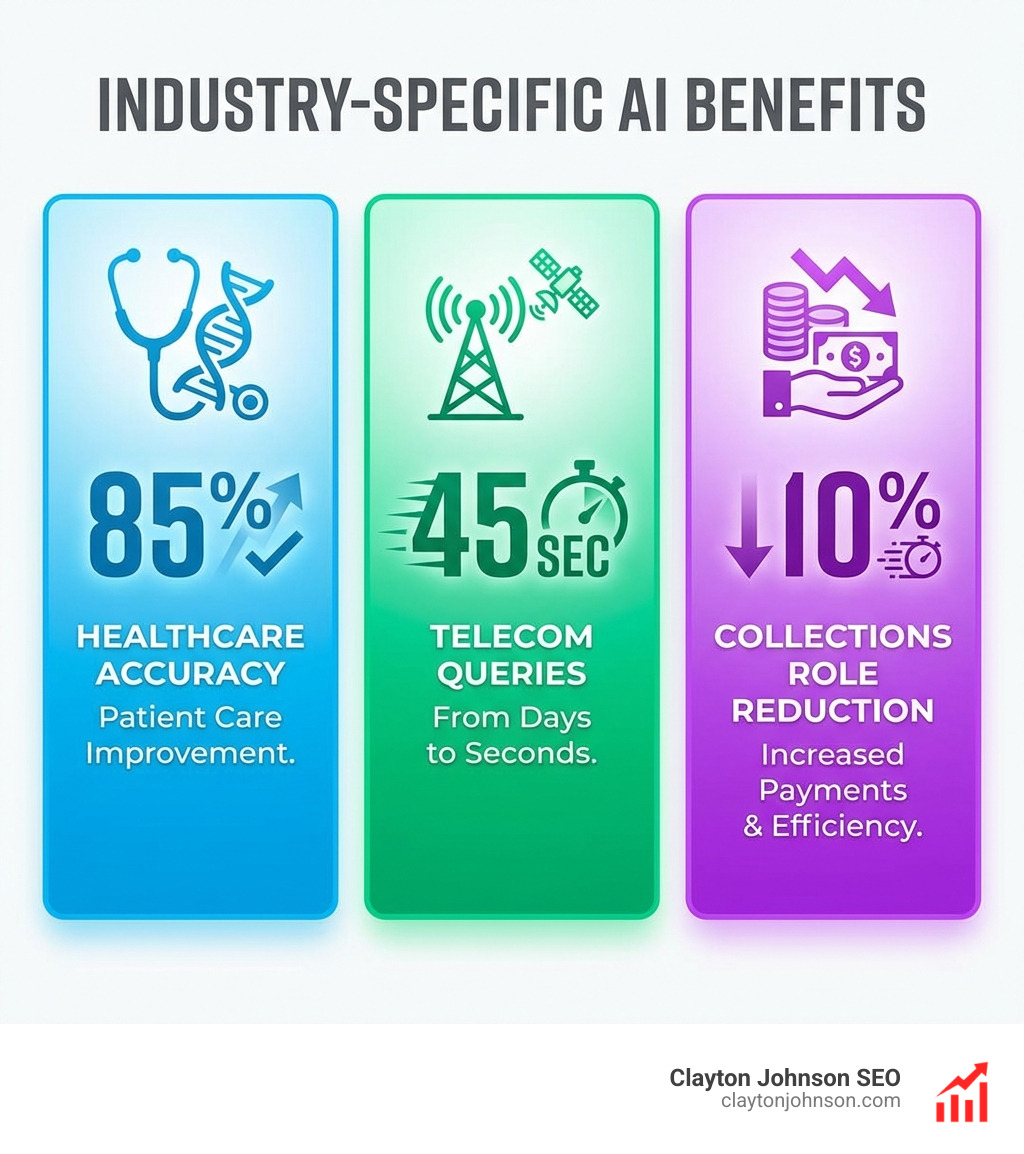 INDUSTRY-SPECIFIC AI BENEFITS

85%

HEALTHCARE ACCURACY

Patient Care Improvement.

45 SEC

TELECOM QUERIES

From Days to Seconds.

10%

COLLECTIONS ROLE REDUCTION

Increased Payments & Efficiency.

Clayton Johnson SEO
claytonjohnson.com