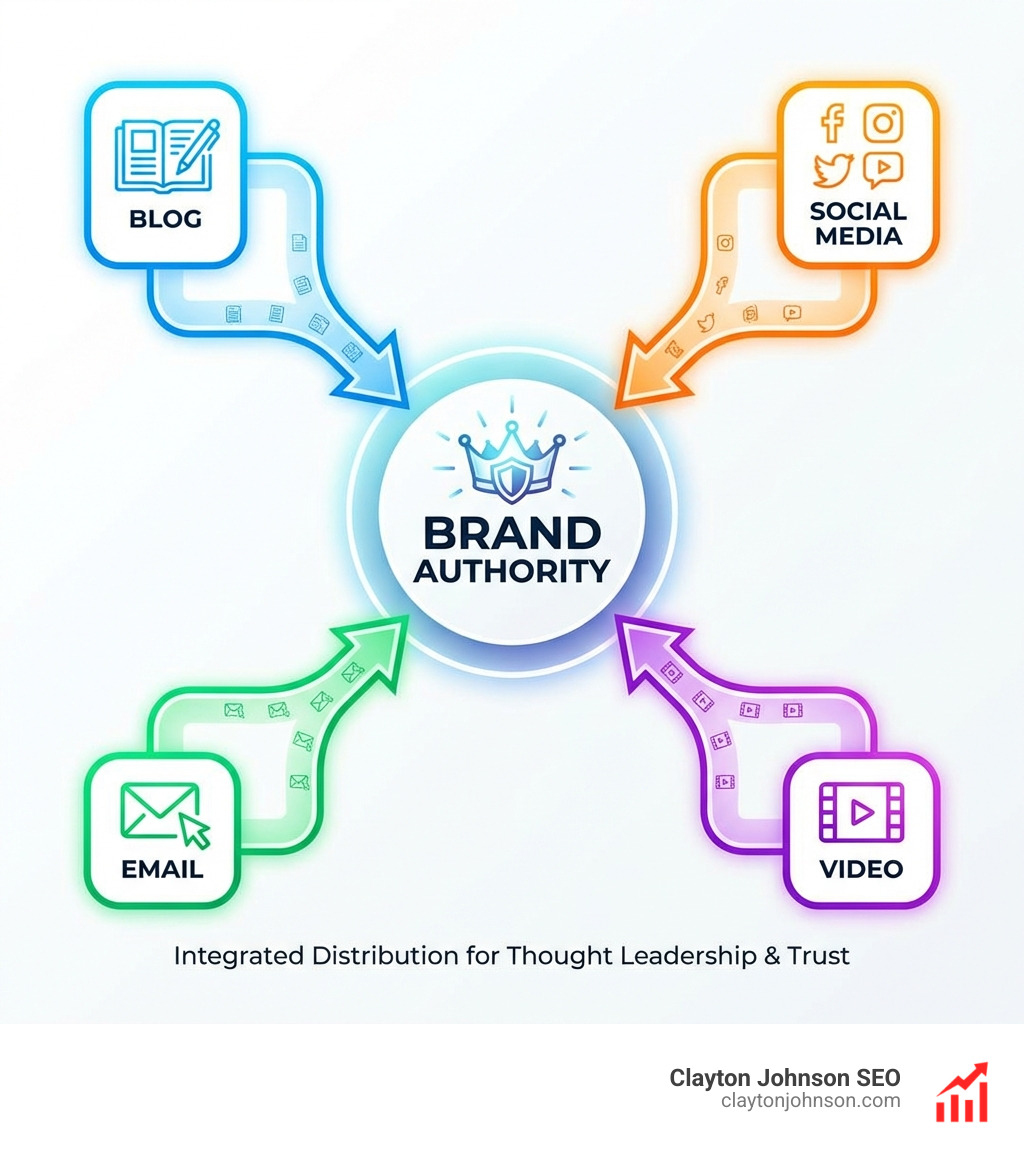 BLOG

SOCIAL MEDIA

BRAND AUTHORITY

EMAIL

VIDEO

Integrated Distribution for Thought Leadership & Trust

Clayton Johnson SEO
claytonjohnson.com