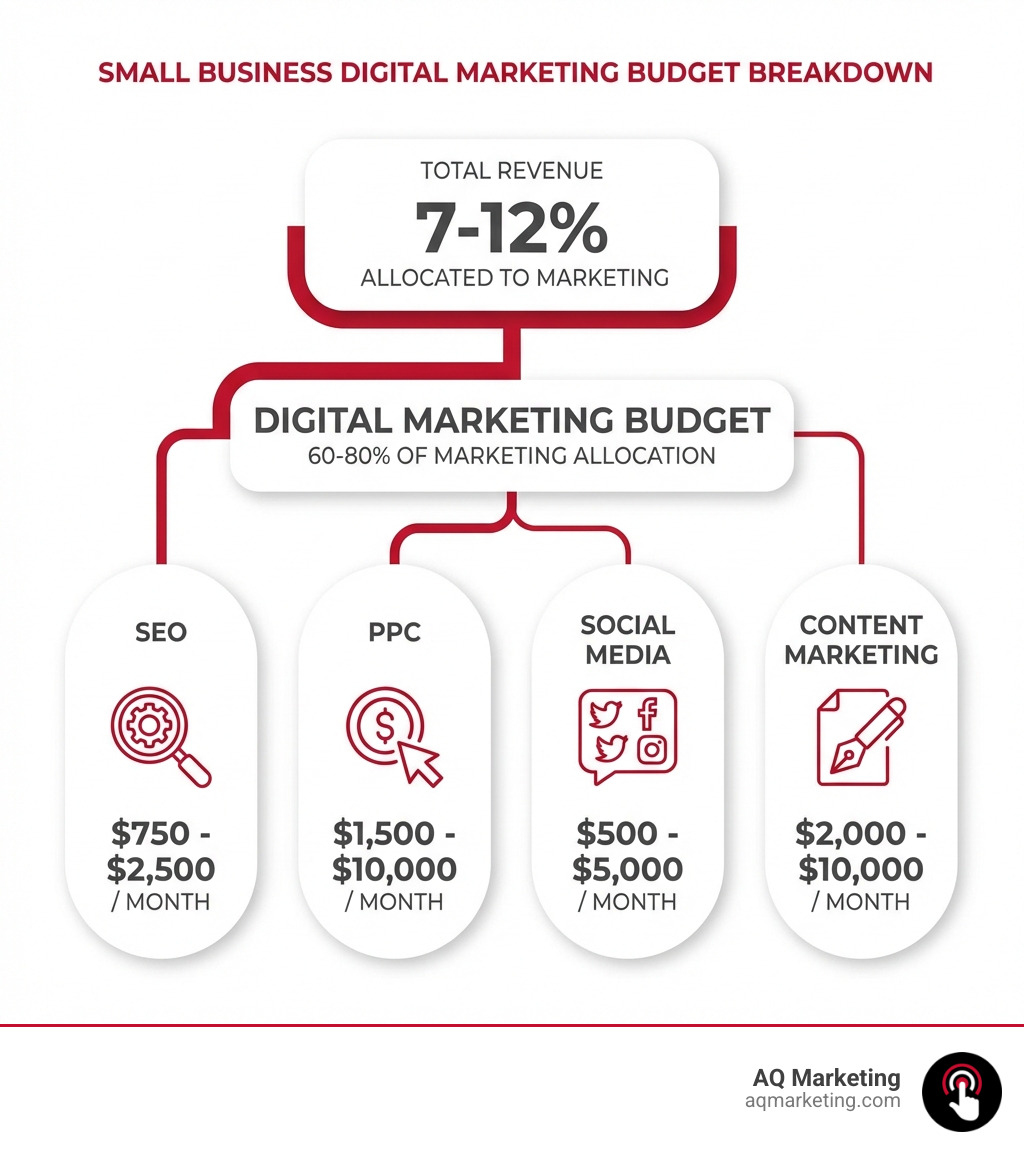 SMALL BUSINESS DIGITAL MARKETING BUDGET BREAKDOWN

TOTAL REVENUE
7-12%
ALLOCATED TO MARKETING

DIGITAL MARKETING BUDGET
60-80% OF MARKETING ALLOCATION

SEO
\$750 - \$2,500
/ MONTH

PPC
\$1,500 - \$10,000
/ MONTH

SOCIAL MEDIA
\$500 - \$5,000
/ MONTH

CONTENT MARKETING
\$2,000 - \$10,000
/ MONTH

AQ Marketing
aqmarketing.com