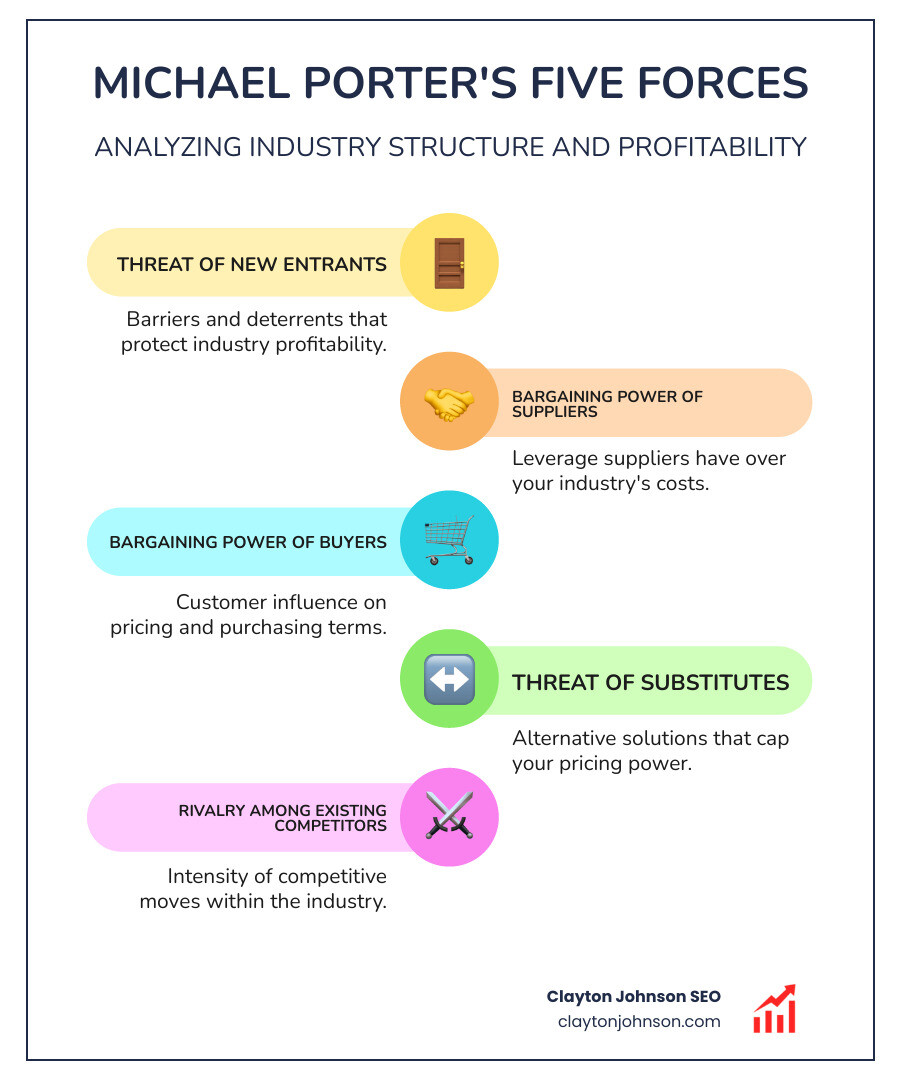 MICHAEL PORTER'S FIVE FORCES

ANALYZING INDUSTRY STRUCTURE AND PROFITABILITY

THREAT OF NEW ENTRANTS

Barriers and deterrents that protect industry profitability.

BARGAINING POWER OF SUPPLIERS

Leverage suppliers have over your industry's costs.

BARGAINING POWER OF BUYERS

Customer influence on pricing and purchasing terms.

THREAT OF SUBSTITUTES

Alternative solutions that cap your pricing power.

RIVALRY AMONG EXISTING COMPETITORS

Intensity of competitive moves within the industry.

Clayton Johnson SEO
claytonjohnson.com