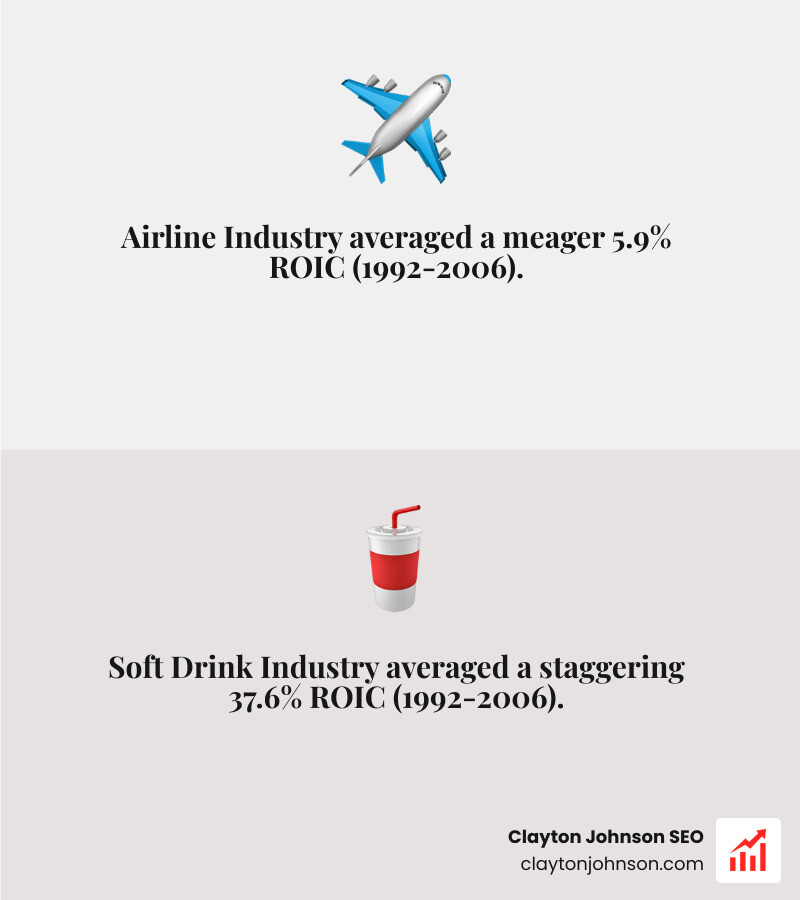 Airline Industry averaged a meager 5.9% ROIC (1992-2006).

Soft Drink Industry averaged a staggering 37.6% ROIC (1992-2006).

Clayton Johnson SEO
claytonjohnson.com