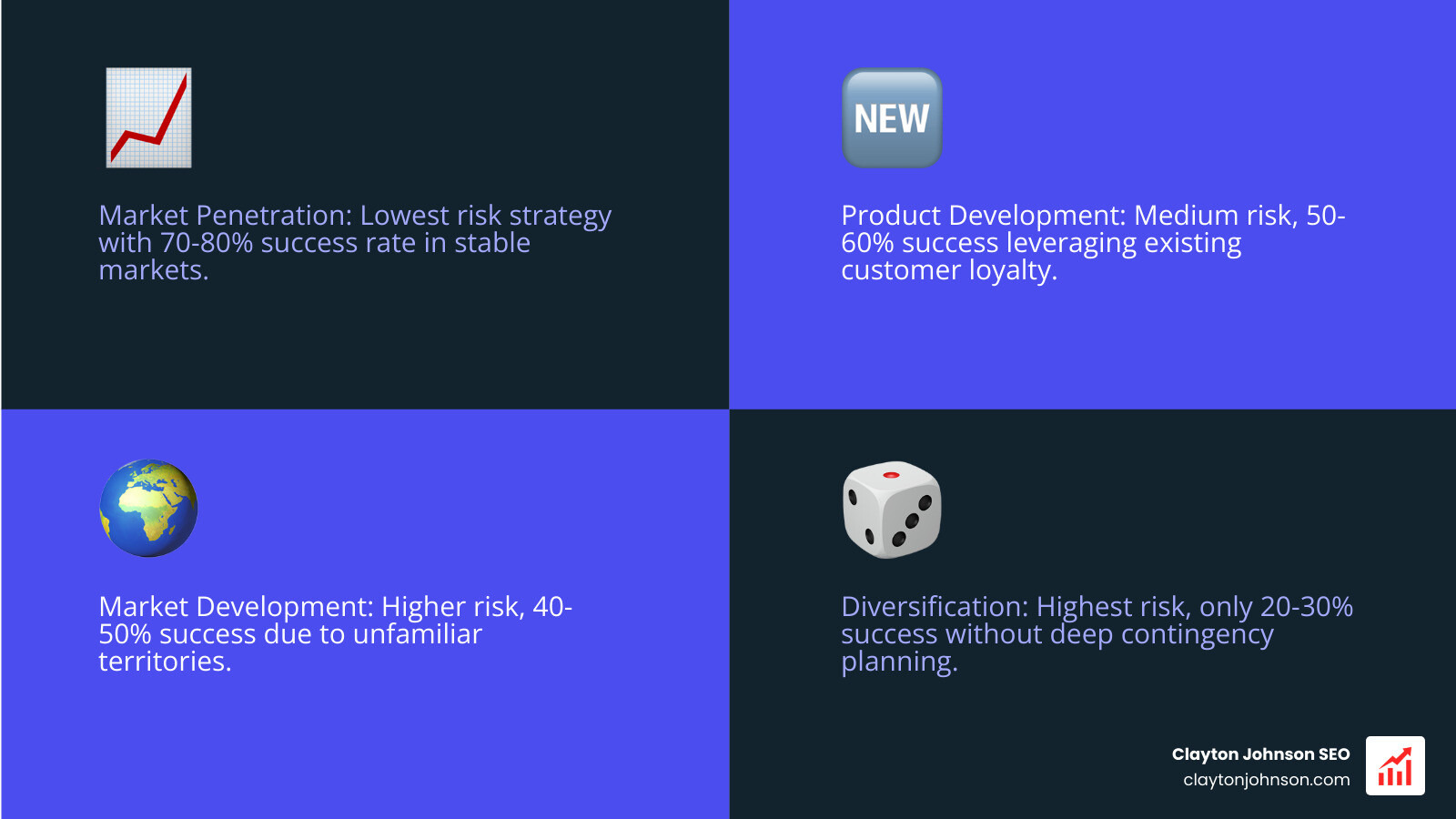 Market Penetration: Lowest risk strategy with 70-80% success rate in stable markets.

NEW

Product Development: Medium risk, 50-60% success leveraging existing customer loyalty.

Market Development: Higher risk, 40-50% success due to unfamiliar territories.

Diversification: Highest risk, only 20-30% success without deep contingency planning.

Clayton Johnson SEO
claytonjohnson.com