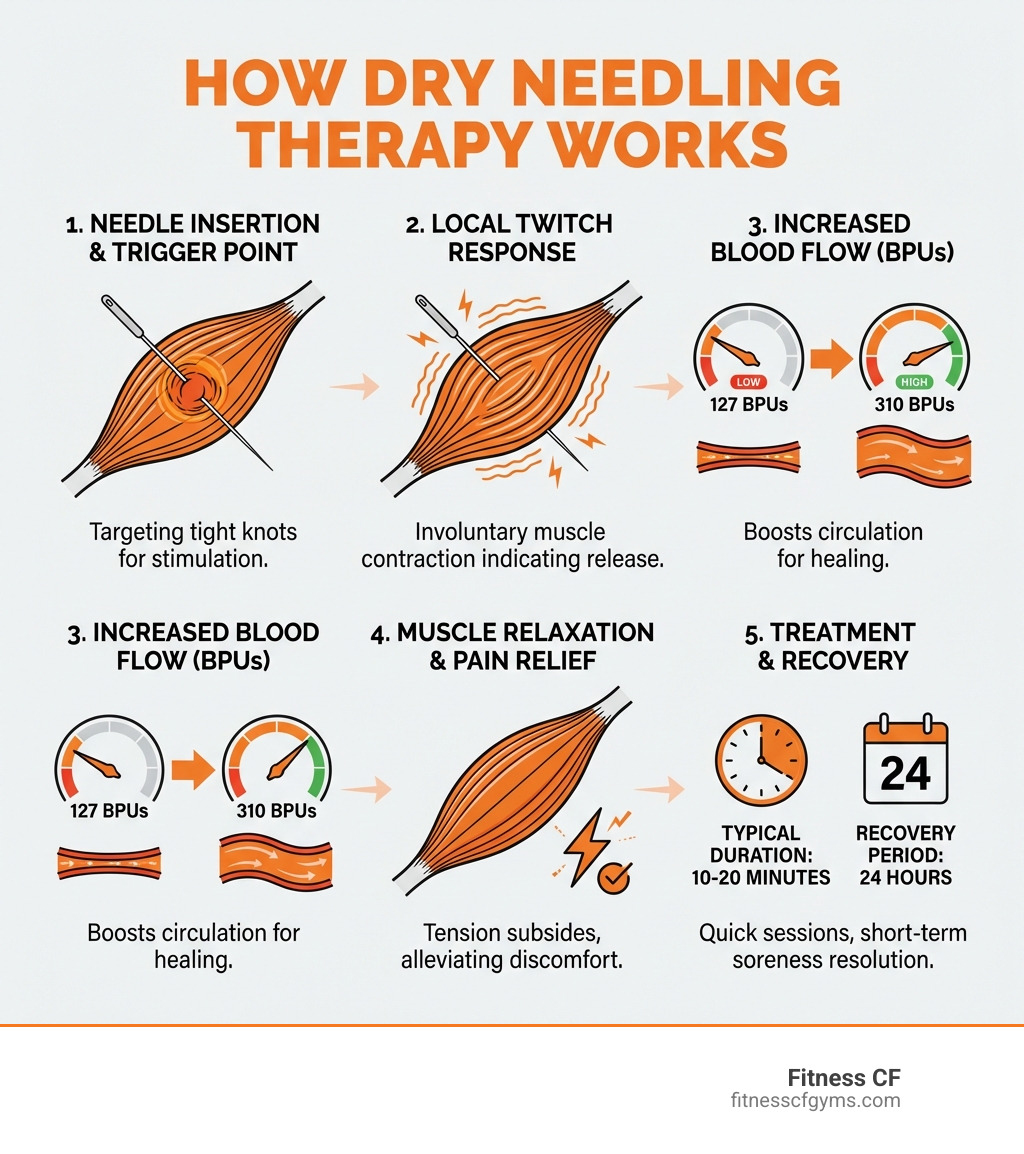 HOW DRY NEEDLING THERAPY WORKS

1. NEEDLE INSERTION & TRIGGER POINT

Targeting tight knots for stimulation.

2. LOCAL TWITCH RESPONSE

Involuntary muscle contraction indicating release.

3. INCREASED BLOOD FLOW (BPUs)

LOW
127 BPUs

HIGH
310 BPUs

Boosts circulation for healing.

3. INCREASED BLOOD FLOW (BPUs)

127 BPUs

310 BPUs

Boosts circulation for healing.

4. MUSCLE RELAXATION & PAIN RELIEF

Tension subsides, alleviating discomfort.

5. TREATMENT & RECOVERY

24

TYPICAL DURATION: 10-20 MINUTES

RECOVERY PERIOD: 24 HOURS

Quick sessions, short-term soreness resolution.

Fitness CF
fitnesscfgyms.com