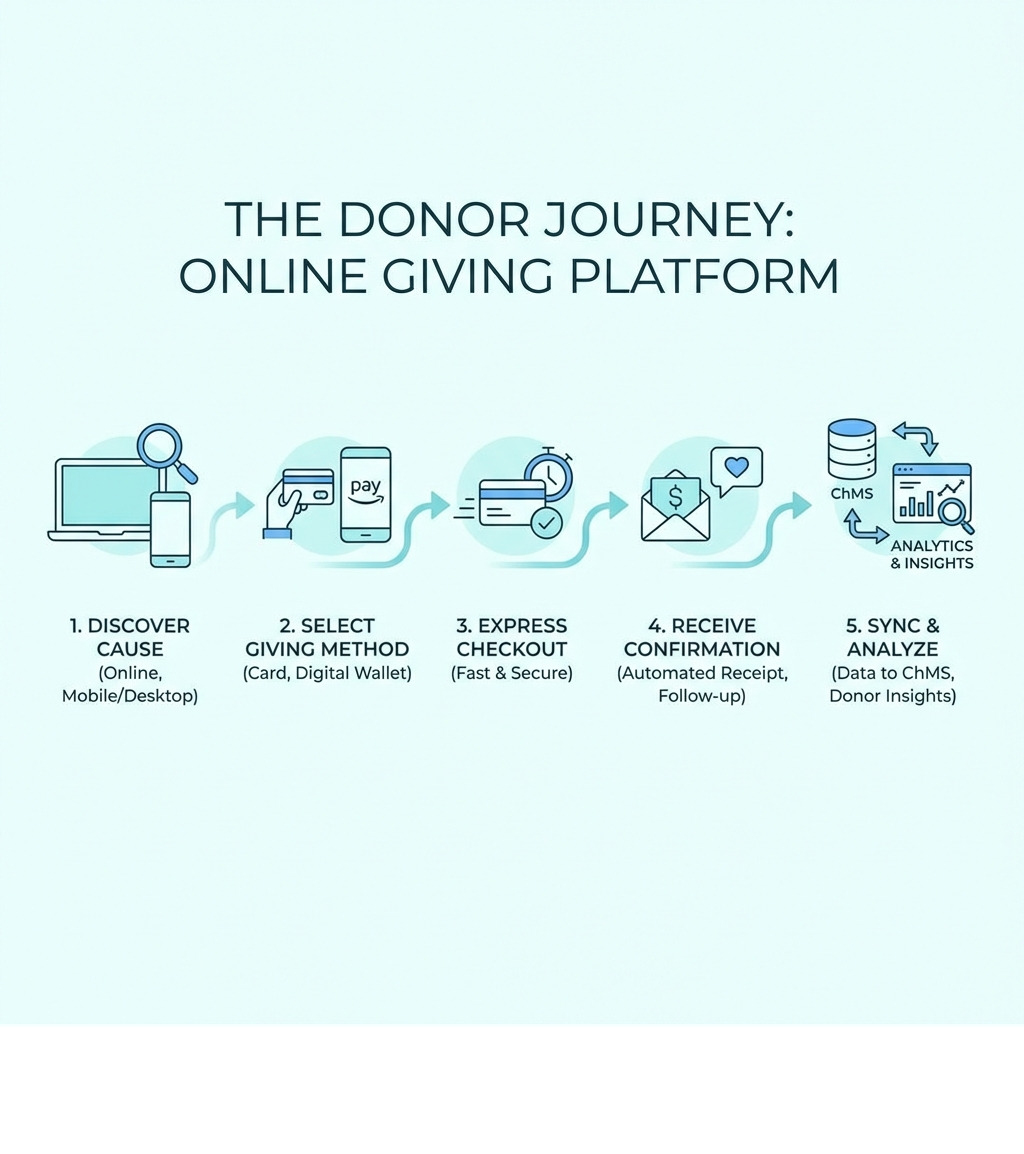 THE DONOR JOURNEY:
ONLINE GIVING PLATFORM

pay

$

ChMS

ANALYTICS & INSIGHTS

1. DISCOVER CAUSE
(Online, Mobile/Desktop)

2. SELECT GIVING METHOD
(Card, Digital Wallet)

3. EXPRESS CHECKOUT
(Fast & Secure)

4. RECEIVE CONFIRMATION
(Automated Receipt, Follow-up)

5. SYNC & ANALYZE
(Data to ChMS, Donor Insights)