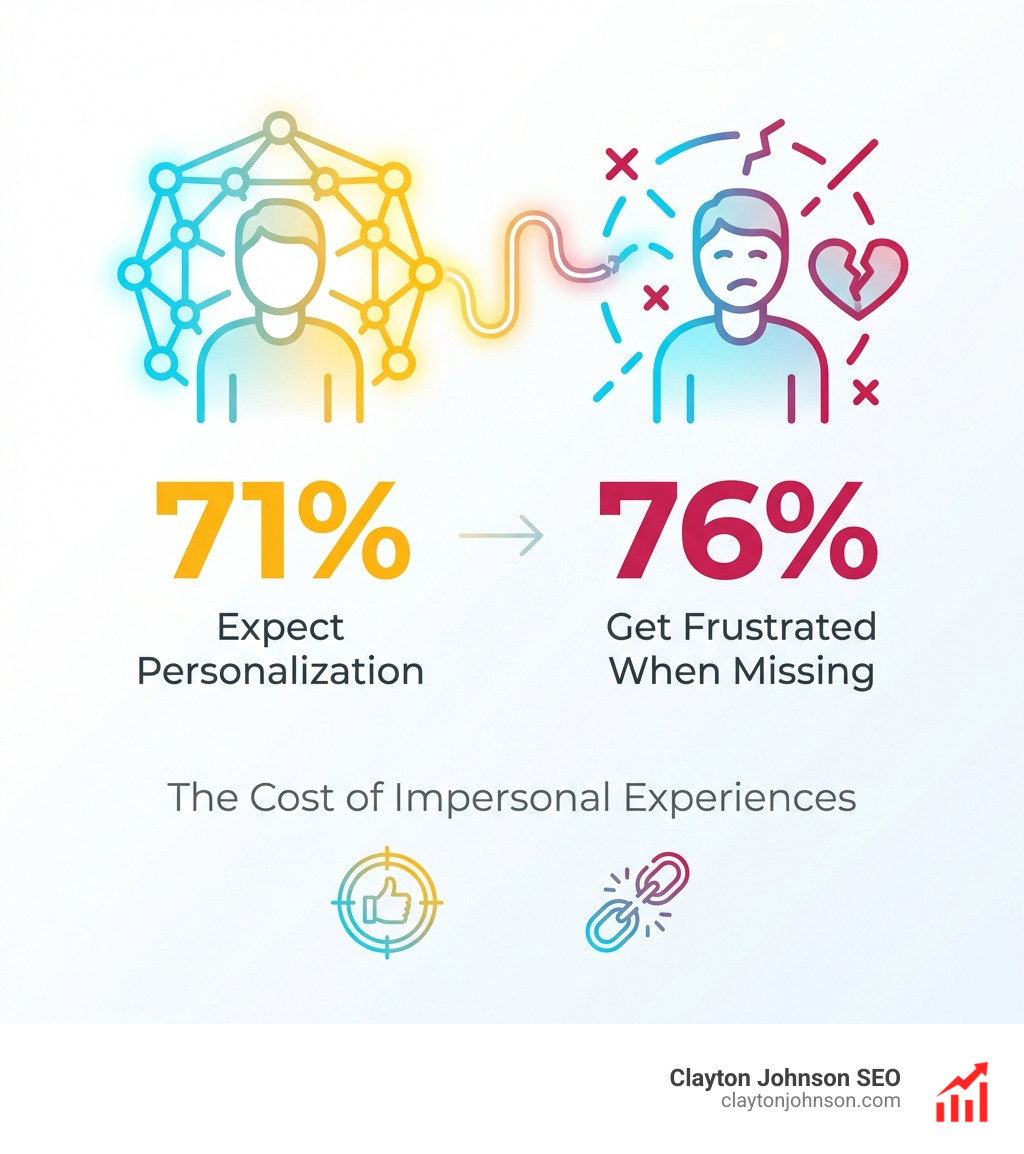 71%
Expect Personalization

76%
Get Frustrated When Missing

The Cost of Impersonal Experiences

Clayton Johnson SEO
claytonjohnson.com