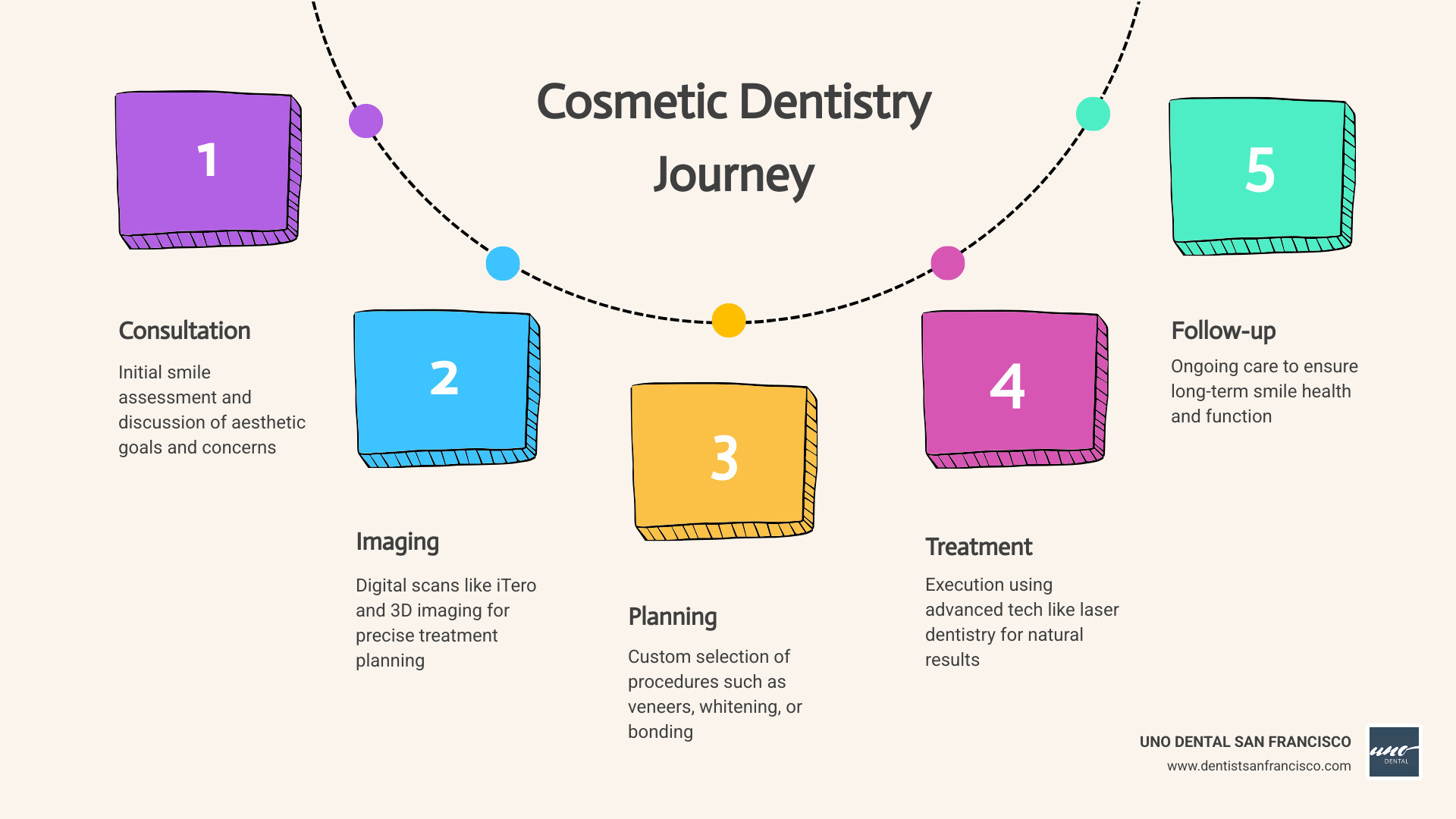 Cosmetic Dentistry Journey

1

Consultation

Initial smile assessment and discussion of aesthetic goals and concerns

2

Imaging

Digital scans like iTero and 3D imaging for precise treatment planning

3

Planning

Custom selection of procedures such as veneers, whitening, or bonding

4

Treatment

Execution using advanced tech like laser dentistry for natural results

5

Follow-up

Ongoing care to ensure long-term smile health and function

UNO DENTAL SAN FRANCISCO
www.dentistsanfrancisco.com

uno
DENTAL