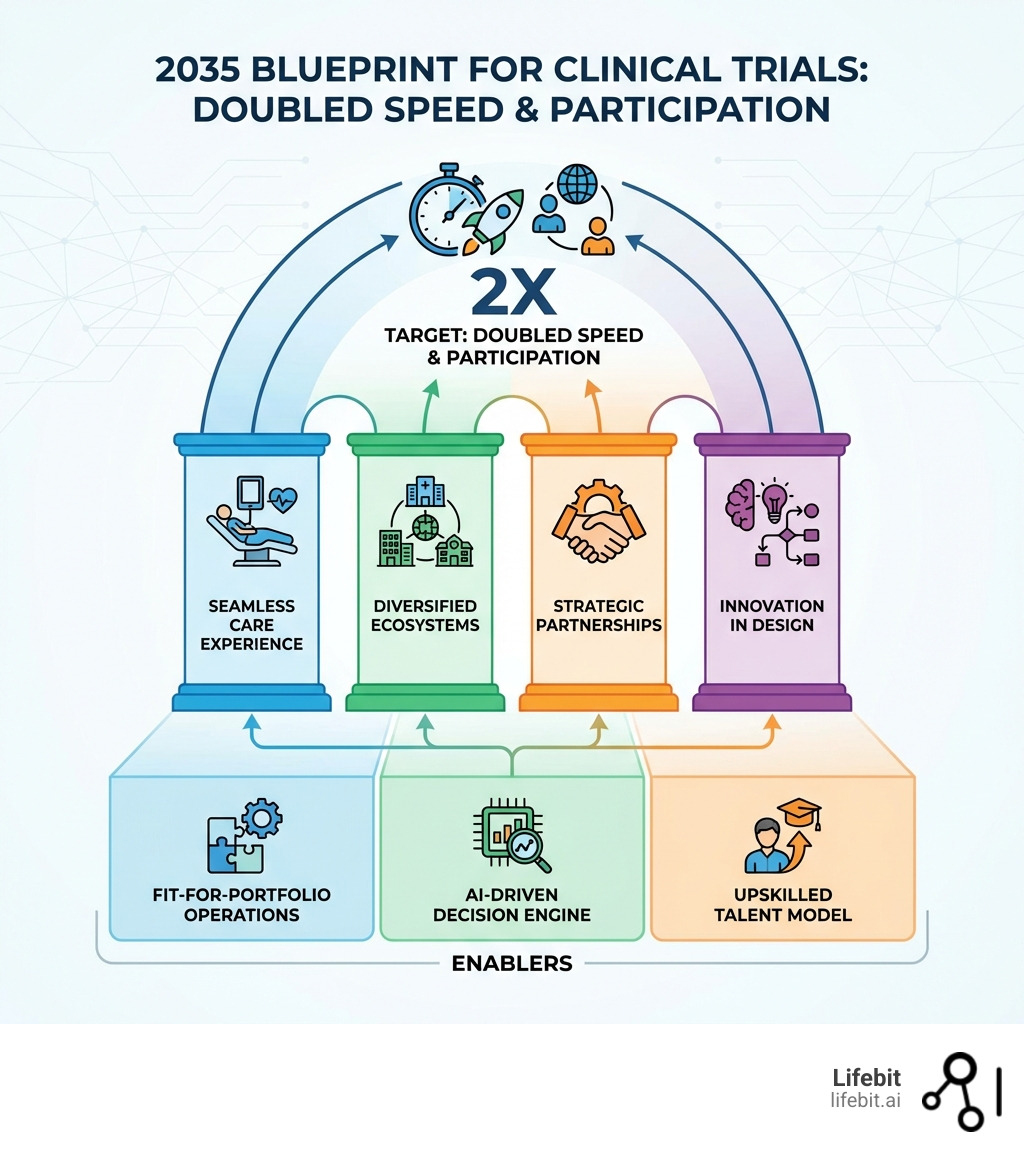 2035 BLUEPRINT FOR CLINICAL TRIALS: DOUBLED SPEED & PARTICIPATION

2X

TARGET: DOUBLED SPEED & PARTICIPATION

SEAMLESS CARE EXPERIENCE

DIVERSIFIED ECOSYSTEMS

STRATEGIC PARTNERSHIPS

INNOVATION IN DESIGN

FIT-FOR-PORTFOLIO OPERATIONS

AI-DRIVEN DECISION ENGINE

UPSKILLED TALENT MODEL

ENABLERS

Lifebit
lifebit.ai