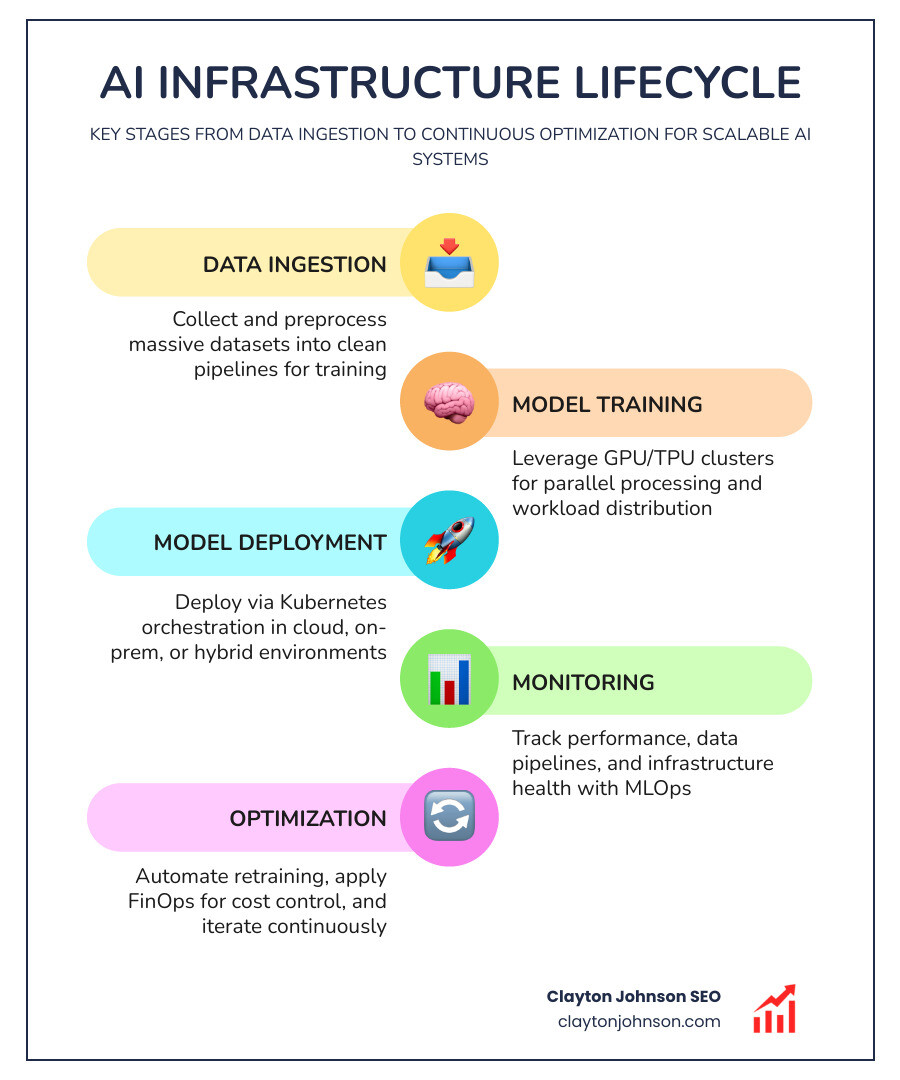 AI INFRASTRUCTURE LIFECYCLE

KEY STAGES FROM DATA INGESTION TO CONTINUOUS OPTIMIZATION FOR SCALABLE AI SYSTEMS

DATA INGESTION

Collect and preprocess massive datasets into clean pipelines for training

MODEL TRAINING

Leverage GPU/TPU clusters for parallel processing and workload distribution

MODEL DEPLOYMENT

Deploy via Kubernetes orchestration in cloud, on-prem, or hybrid environments

MONITORING

Track performance, data pipelines, and infrastructure health with MLOps

OPTIMIZATION

Automate retraining, apply FinOps for cost control, and iterate continuously

Clayton Johnson SEO
claytonjohnson.com