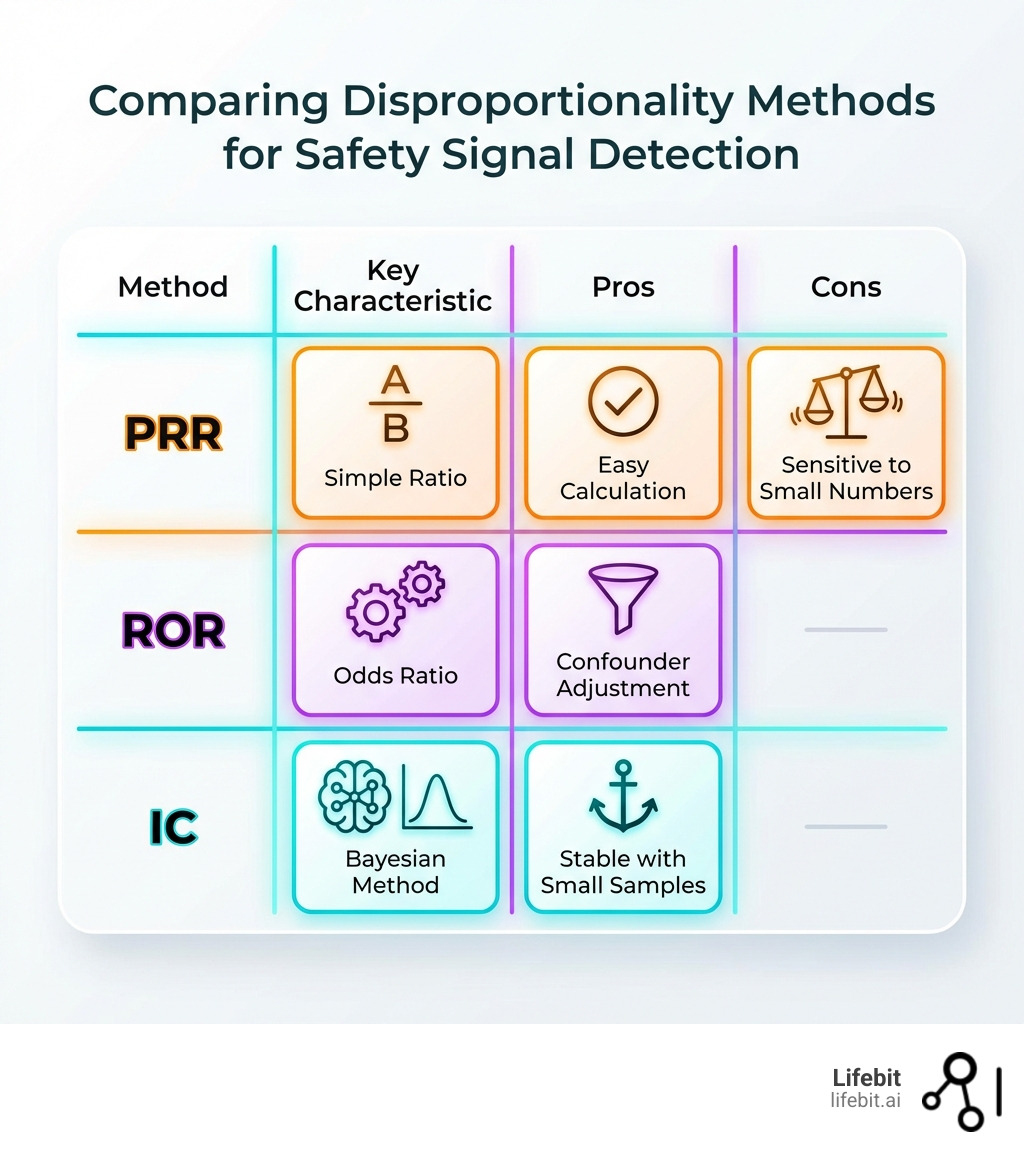 Comparing Disproportionality Methods for Safety Signal Detection

| Method | Key Characteristic | Pros | Cons |
|---|---|---|---|
| PRR | $\frac{A}{B}$ Simple Ratio | Easy Calculation | Sensitive to Small Numbers |
| ROR | Odds Ratio | Confounder Adjustment | — |
| IC | Bayesian Method | Stable with Small Samples | — |

Lifebit
lifebit.ai