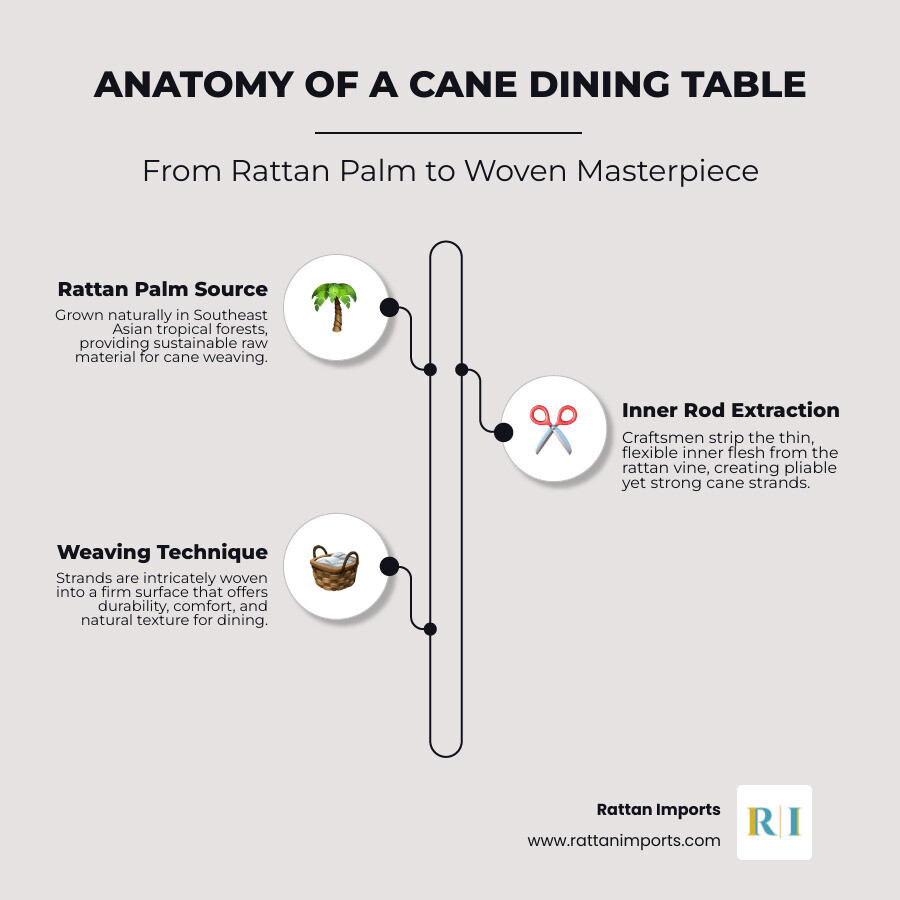 ANATOMY OF A CANE DINING TABLE

From Rattan Palm to Woven Masterpiece

Rattan Palm Source
Grown naturally in Southeast Asian tropical forests, providing sustainable raw material for cane weaving.

Inner Rod Extraction
Craftsmen strip the thin, flexible inner flesh from the rattan vine, creating pliable yet strong cane strands.

Weaving Technique
Strands are intricately woven into a firm surface that offers durability, comfort, and natural texture for dining.

Rattan Imports
www.rattanimports.com

R|I