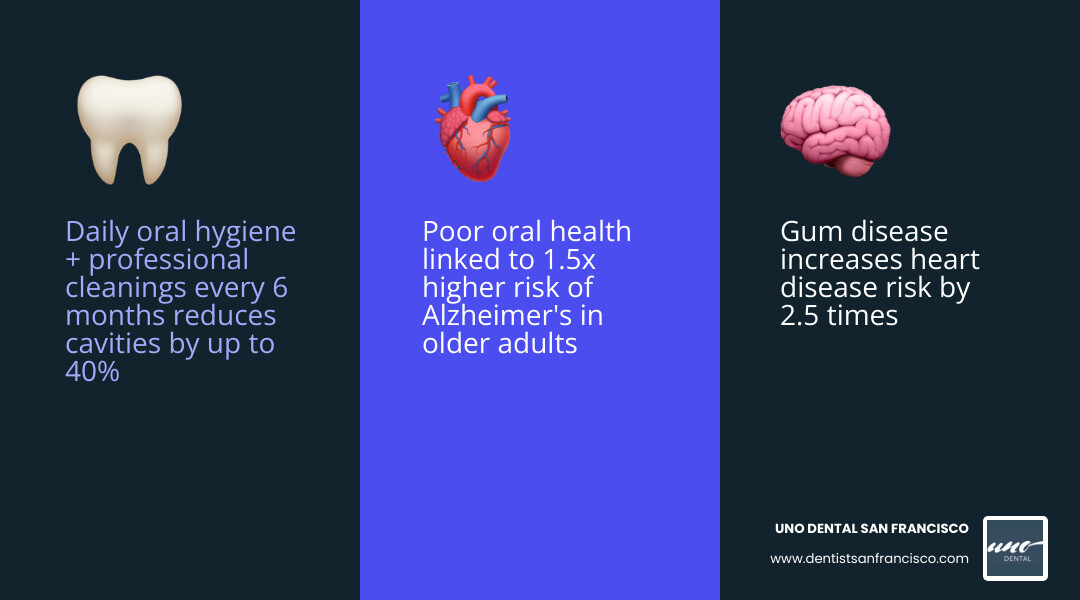 Daily oral hygiene + professional cleanings every 6 months reduces cavities by up to 40%

Poor oral health linked to 1.5x higher risk of Alzheimer's in older adults

Gum disease increases heart disease risk by 2.5 times

UNO DENTAL SAN FRANCISCO
www.dentistsanfrancisco.com

uno
DENTAL