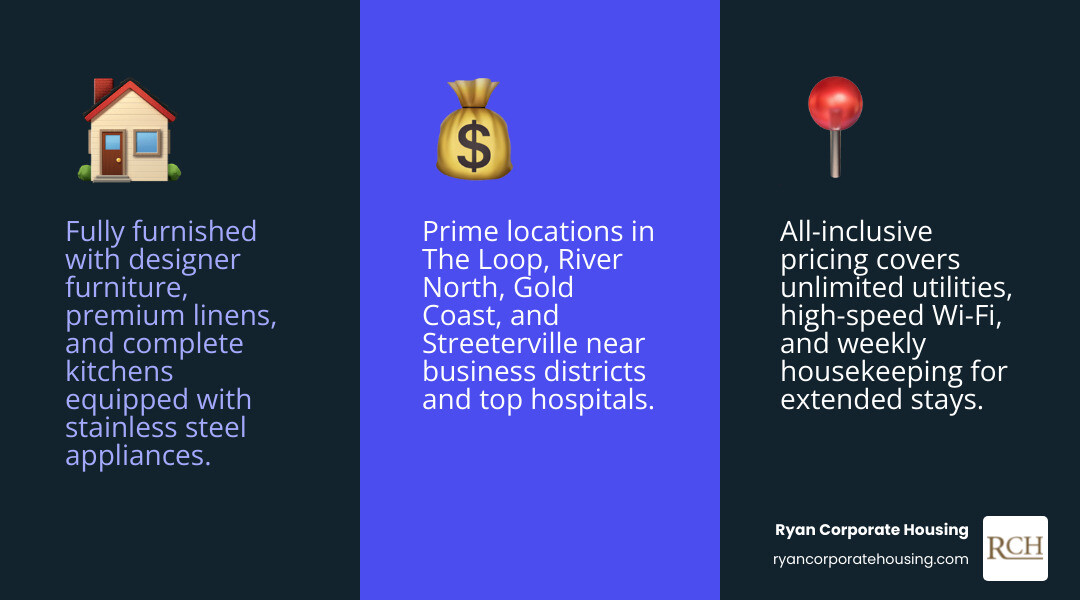 Fully furnished with designer furniture, premium linens, and complete kitchens equipped with stainless steel appliances.

$

Prime locations in The Loop, River North, Gold Coast, and Streeterville near business districts and top hospitals.

All-inclusive pricing covers unlimited utilities, high-speed Wi-Fi, and weekly housekeeping for extended stays.

Ryan Corporate Housing
ryancorporatehousing.com

RCH