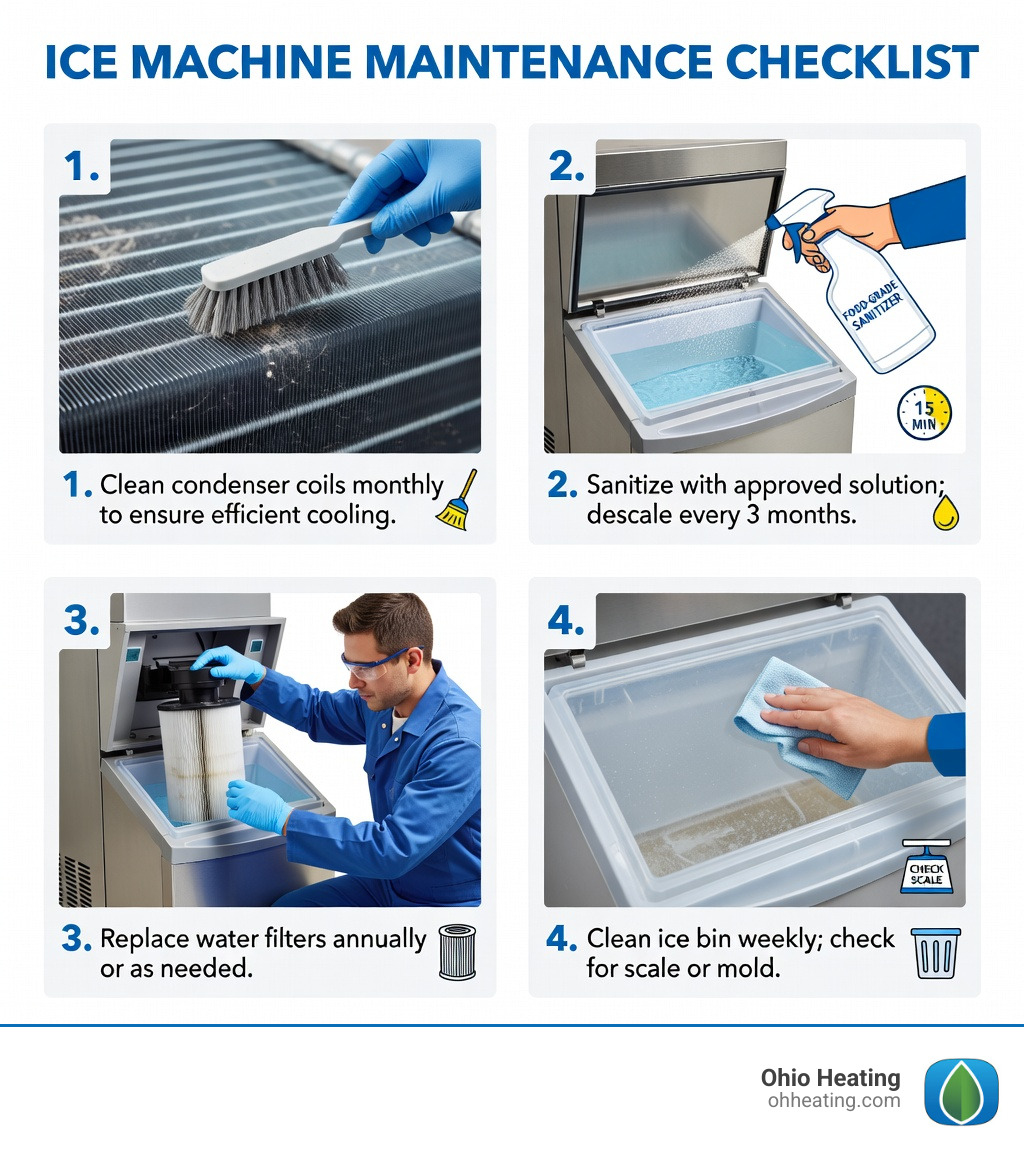 ICE MACHINE MAINTENANCE CHECKLIST

1.

1. Clean condenser coils monthly to ensure efficient cooling.

2.

FOOD GRADE SANITIZER

15 MIN

2. Sanitize with approved solution; descale every 3 months.

3.

3. Replace water filters annually or as needed.

4.

CHECK SCALE

4. Clean ice bin weekly; check for scale or mold.

Ohio Heating
ohheating.com