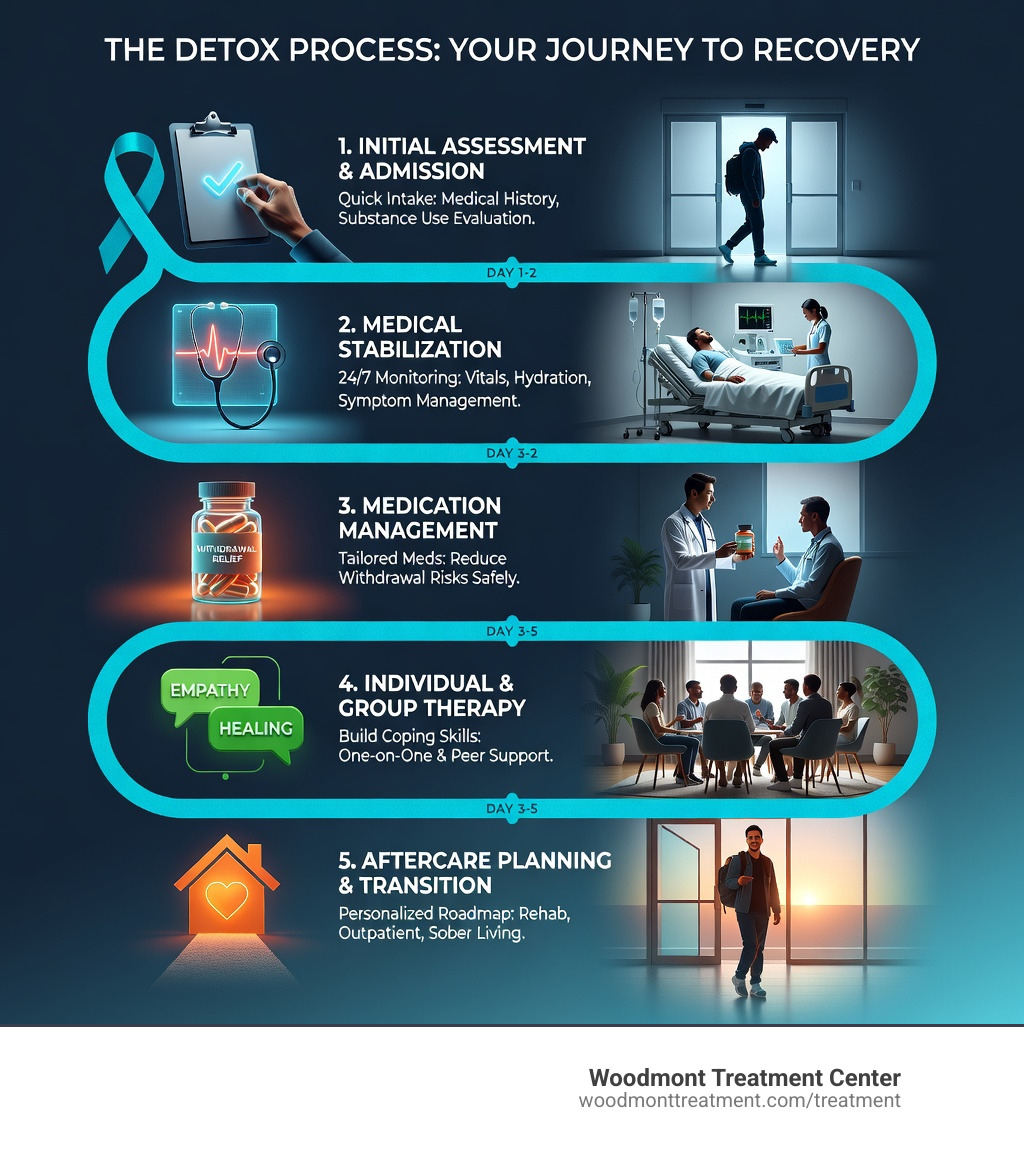 THE DETOX PROCESS: YOUR JOURNEY TO RECOVERY

1. INITIAL ASSESSMENT & ADMISSION
Quick Intake: Medical History, Substance Use Evaluation.

DAY 1-2

2. MEDICAL STABILIZATION
24/7 Monitoring: Vitals, Hydration, Symptom Management.

DAY 3-2

WITHDRAWAL RELIEF

3. MEDICATION MANAGEMENT
Tailored Meds: Reduce Withdrawal Risks Safely.

DAY 3-5

EMPATHY
HEALING

4. INDIVIDUAL & GROUP THERAPY
Build Coping Skills: One-on-One & Peer Support.

DAY 3-5

5. AFTERCARE PLANNING & TRANSITION
Personalized Roadmap: Rehab, Outpatient, Sober Living.

Woodmont Treatment Center
woodmonttreatment.com/treatment