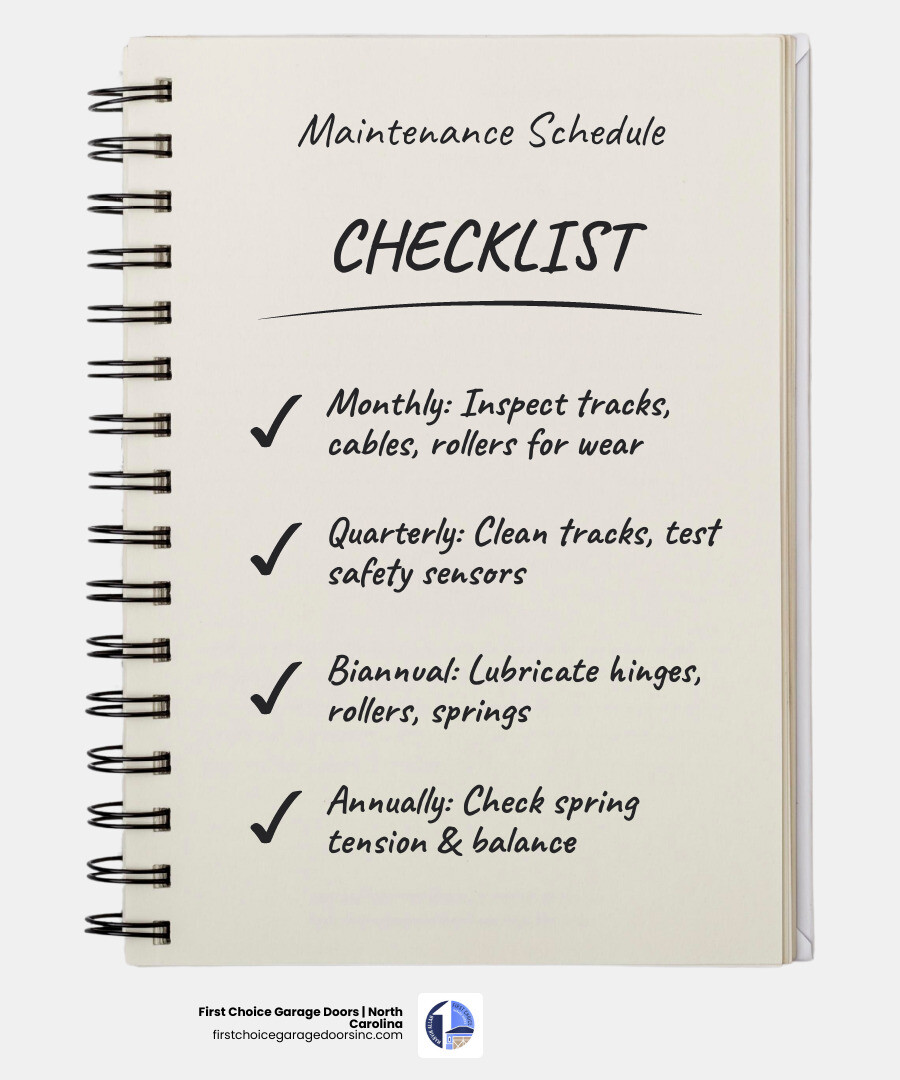 Maintenance Schedule

CHECKLIST

✓ Monthly: Inspect tracks, cables, rollers for wear

✓ Quarterly: Clean tracks, test safety sensors

✓ Biannual: Lubricate hinges, rollers, springs

✓ Annually: Check spring tension & balance

First Choice Garage Doors | North Carolina
firstchoicegaragedoorsinc.com