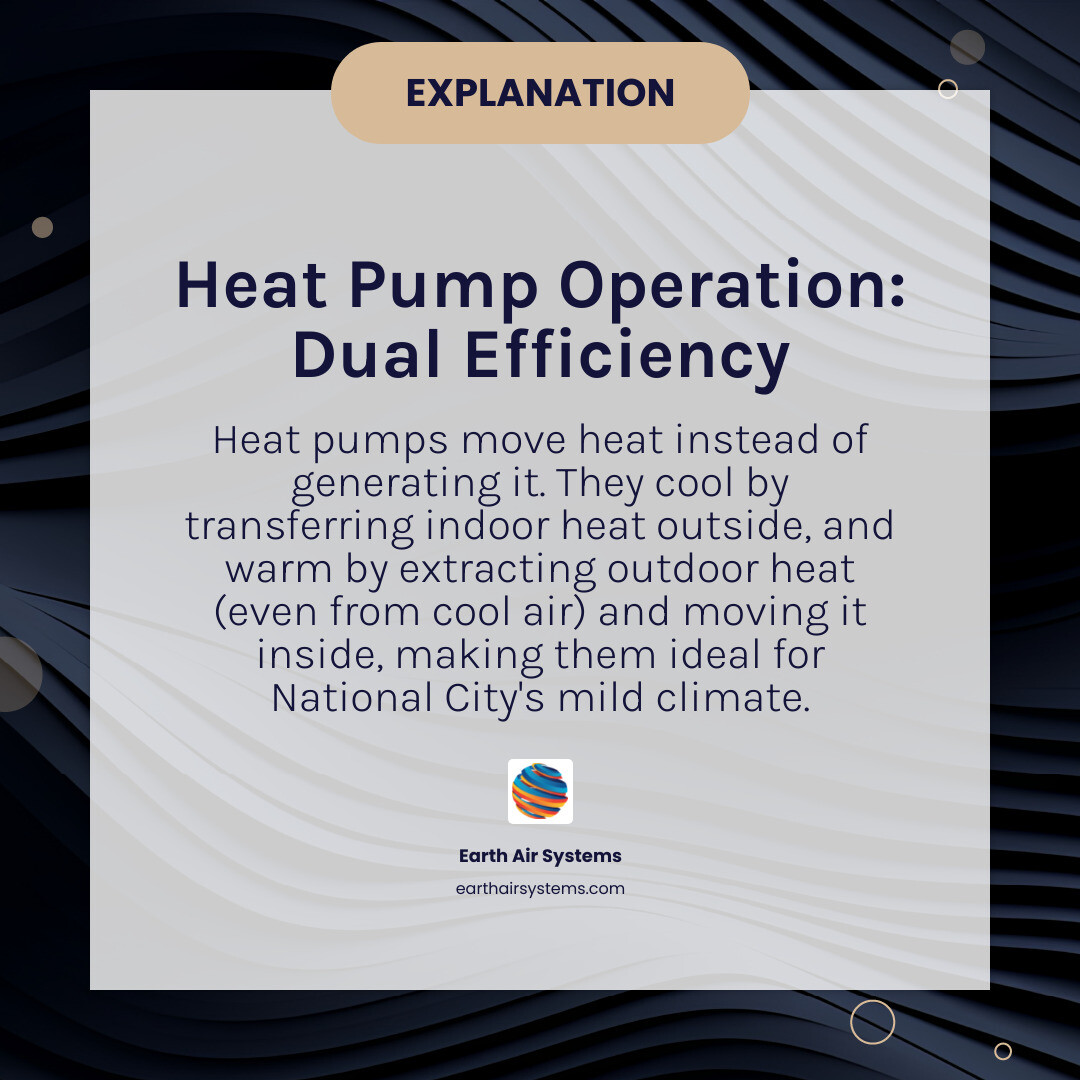 EXPLANATION

Heat Pump Operation: Dual Efficiency

Heat pumps move heat instead of generating it. They cool by transferring indoor heat outside, and warm by extracting outdoor heat (even from cool air) and moving it inside, making them ideal for National City's mild climate.

Earth Air Systems
earthairsystems.com