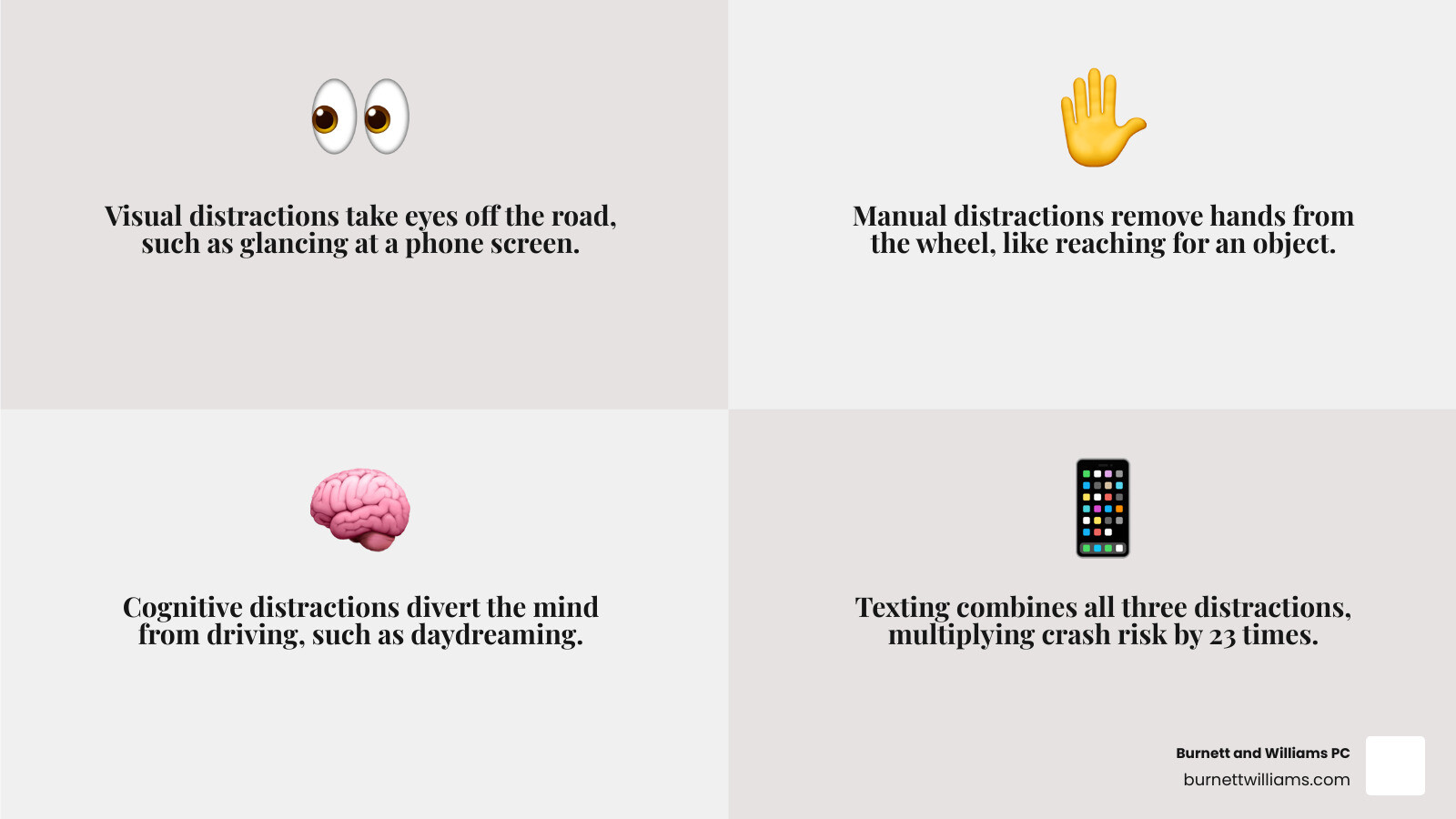 Visual distractions take eyes off the road, such as glancing at a phone screen.

Manual distractions remove hands from the wheel, like reaching for an object.

Cognitive distractions divert the mind from driving, such as daydreaming.

Texting combines all three distractions, multiplying crash risk by 23 times.

Burnett and Williams PC
burnettwilliams.com