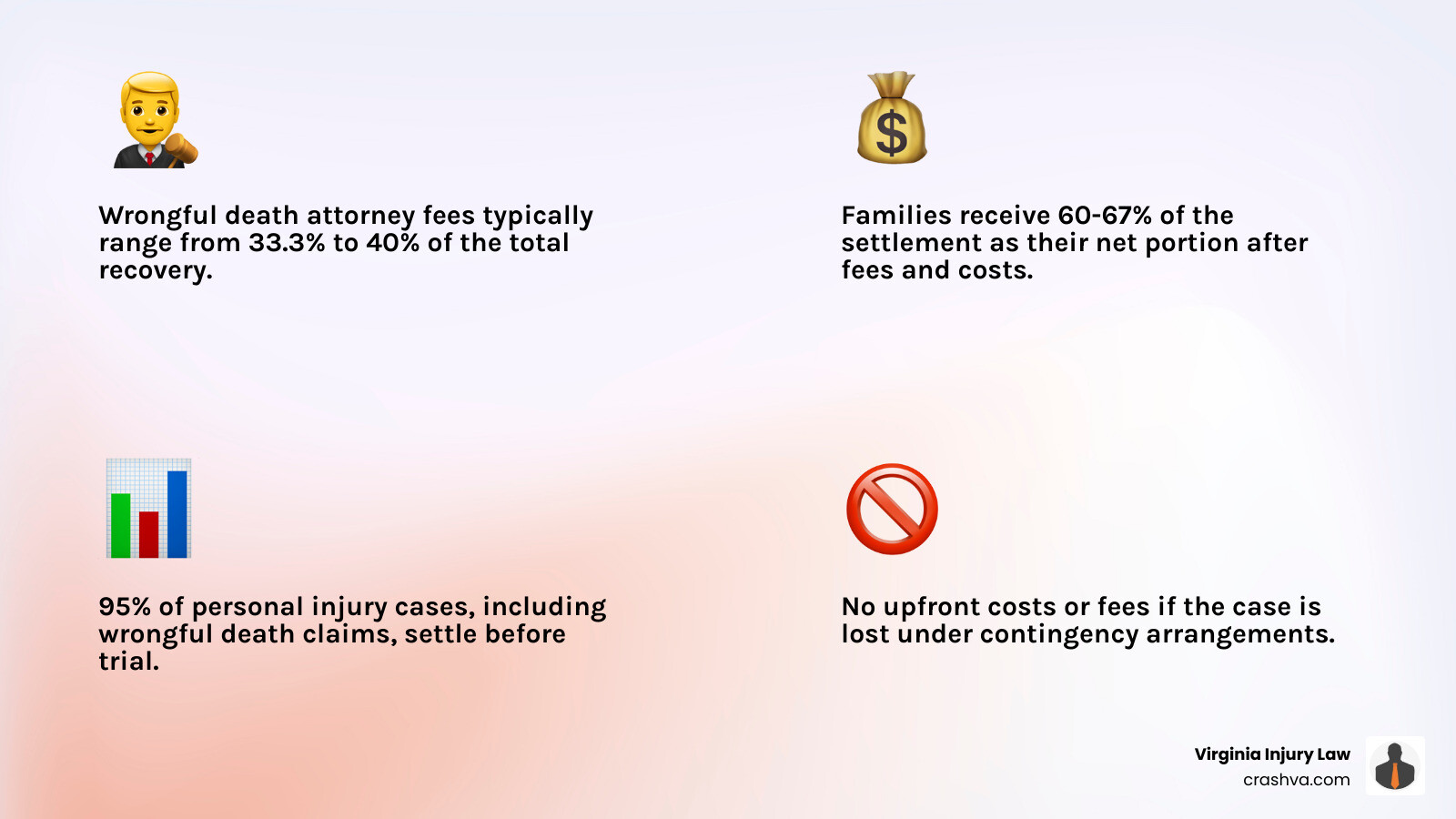 Wrongful death attorney fees typically range from 33.3% to 40% of the total recovery.

Families receive 60-67% of the settlement as their net portion after fees and costs.

95% of personal injury cases, including wrongful death claims, settle before trial.

No upfront costs or fees if the case is lost under contingency arrangements.

Virginia Injury Law
crashva.com