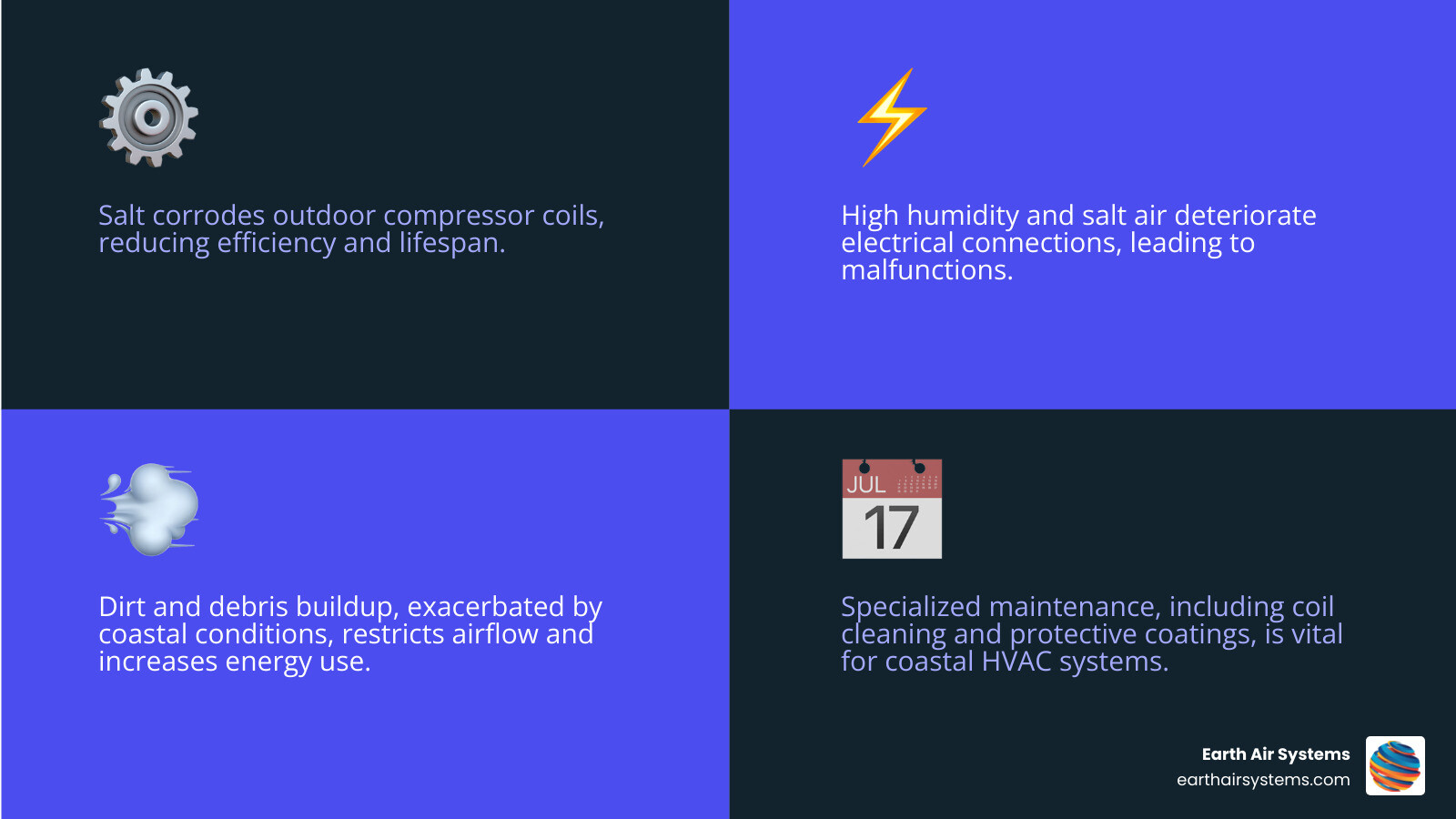 Salt corrodes outdoor compressor coils, reducing efficiency and lifespan.

High humidity and salt air deteriorate electrical connections, leading to malfunctions.

Dirt and debris buildup, exacerbated by coastal conditions, restricts airflow and increases energy use.

JUL
17

Specialized maintenance, including coil cleaning and protective coatings, is vital for coastal HVAC systems.

Earth Air Systems
earthairsystems.com