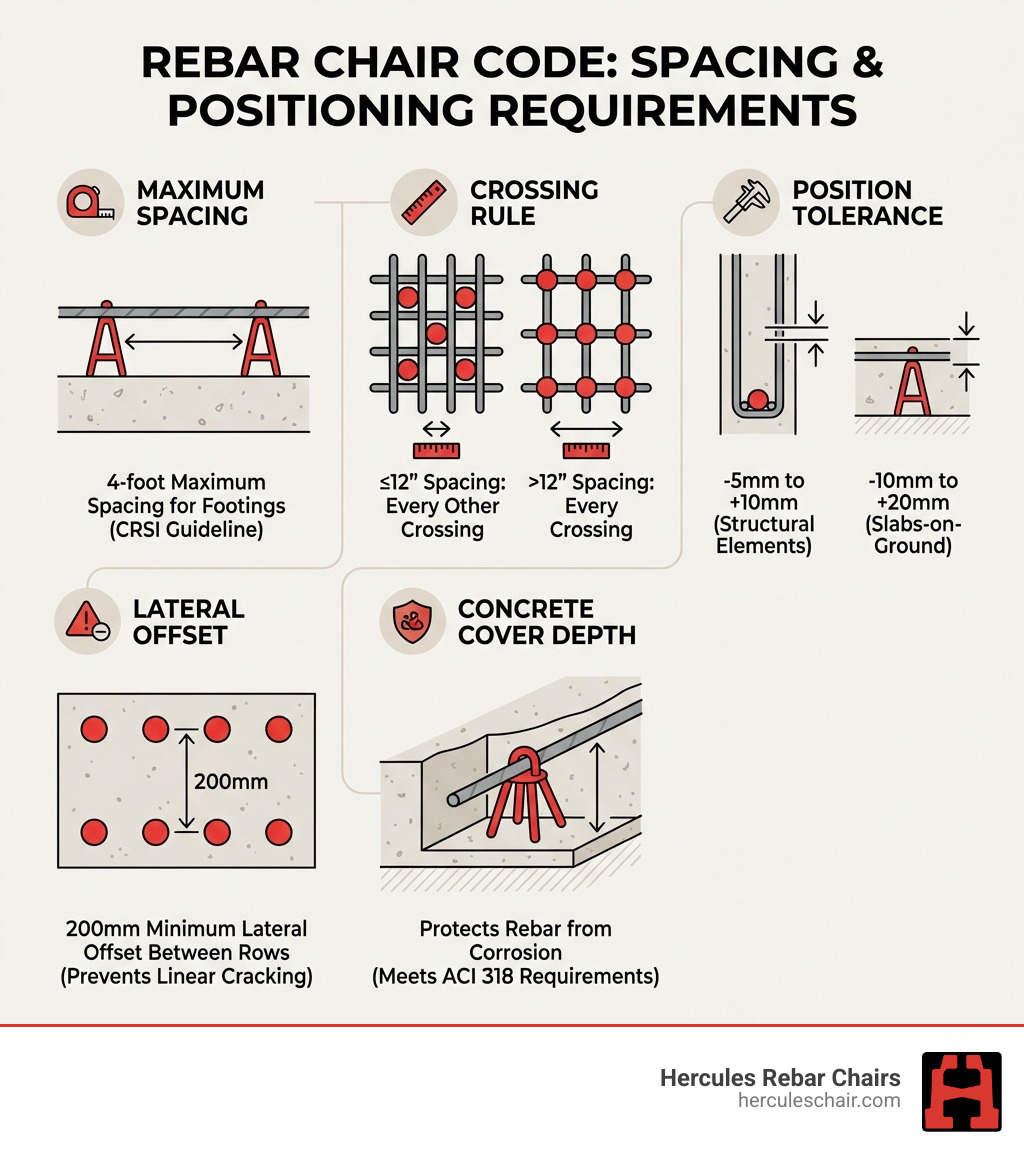 REBAR CHAIR CODE: SPACING & POSITIONING REQUIREMENTS

MAXIMUM SPACING

4-foot Maximum Spacing for Footings (CRSI Guideline)

CROSSING RULE

≤12" Spacing: Every Other Crossing

>12" Spacing: Every Crossing

POSITION TOLERANCE

-5mm to +10mm (Structural Elements)

-10mm to +20mm (Slabs-on-Ground)

LATERAL OFFSET

200mm

200mm Minimum Lateral Offset Between Rows (Prevents Linear Cracking)

CONCRETE COVER DEPTH

Protects Rebar from Corrosion (Meets ACI 318 Requirements)

Hercules Rebar Chairs
herculeschair.com