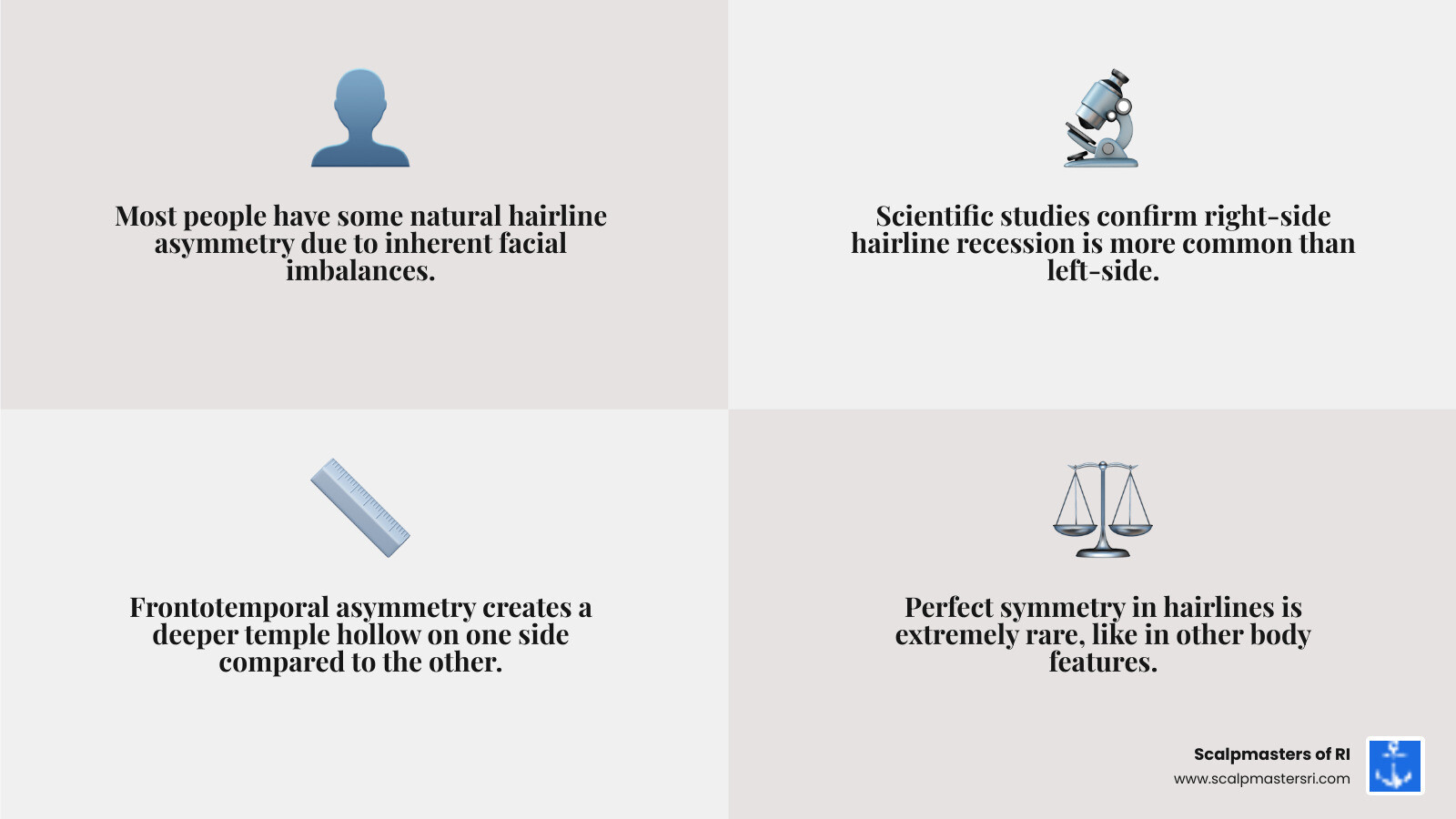 Most people have some natural hairline asymmetry due to inherent facial imbalances.

Scientific studies confirm right-side hairline recession is more common than left-side.

Frontotemporal asymmetry creates a deeper temple hollow on one side compared to the other.

Perfect symmetry in hairlines is extremely rare, like in other body features.

Scalpmasters of RI
www.scalpmastersri.com