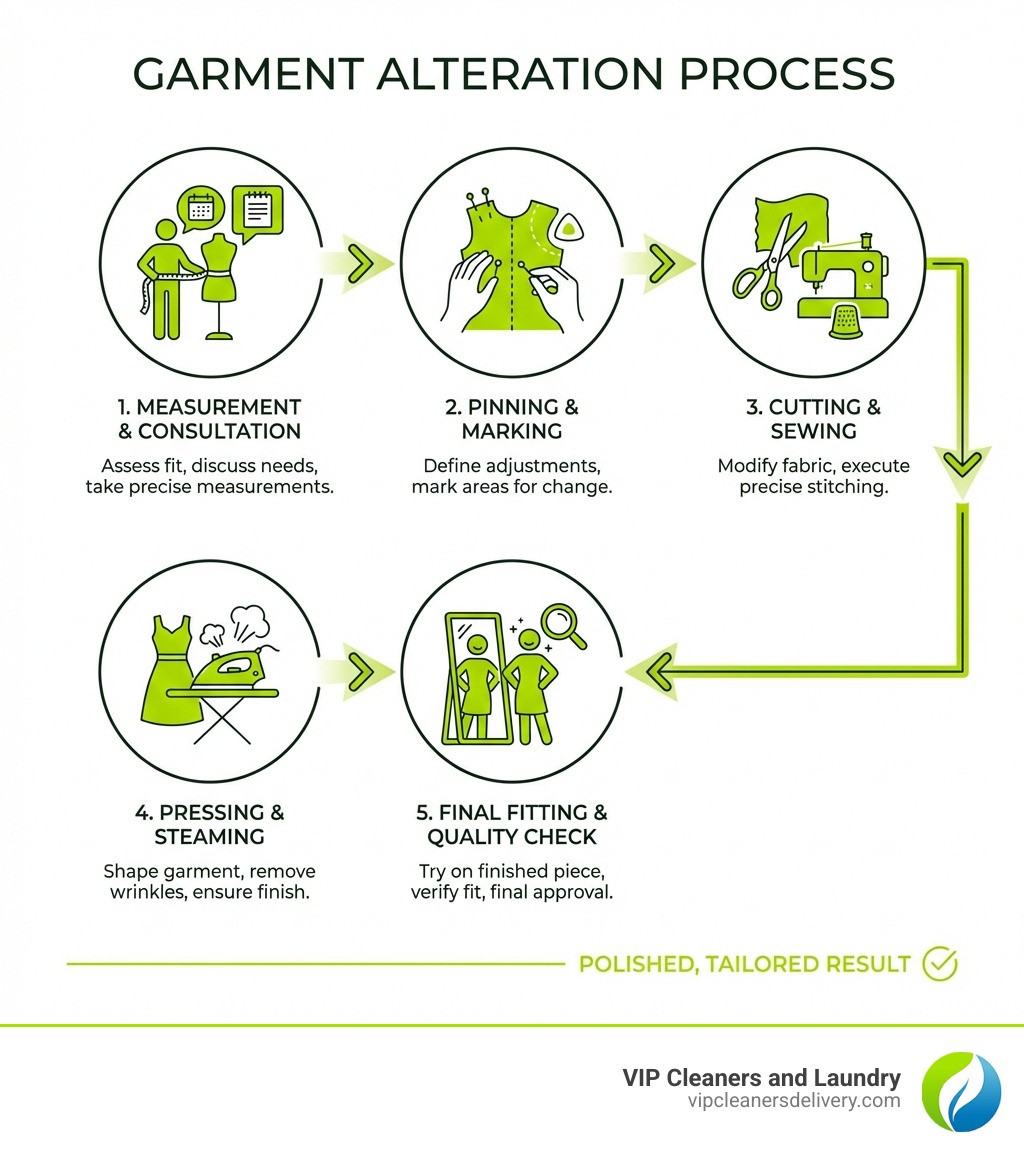 GARMENT ALTERATION PROCESS

1. MEASUREMENT & CONSULTATION

Assess fit, discuss needs, take precise measurements.

2. PINNING & MARKING

Define adjustments, mark areas for change.

3. CUTTING & SEWING

Modify fabric, execute precise stitching.

4. PRESSING & STEAMING

Shape garment, remove wrinkles, ensure finish.

5. FINAL FITTING & QUALITY CHECK

Try on finished piece, verify fit, final approval.

POLISHED, TAILORED RESULT

VIP Cleaners and Laundry
vipcleanersdelivery.com