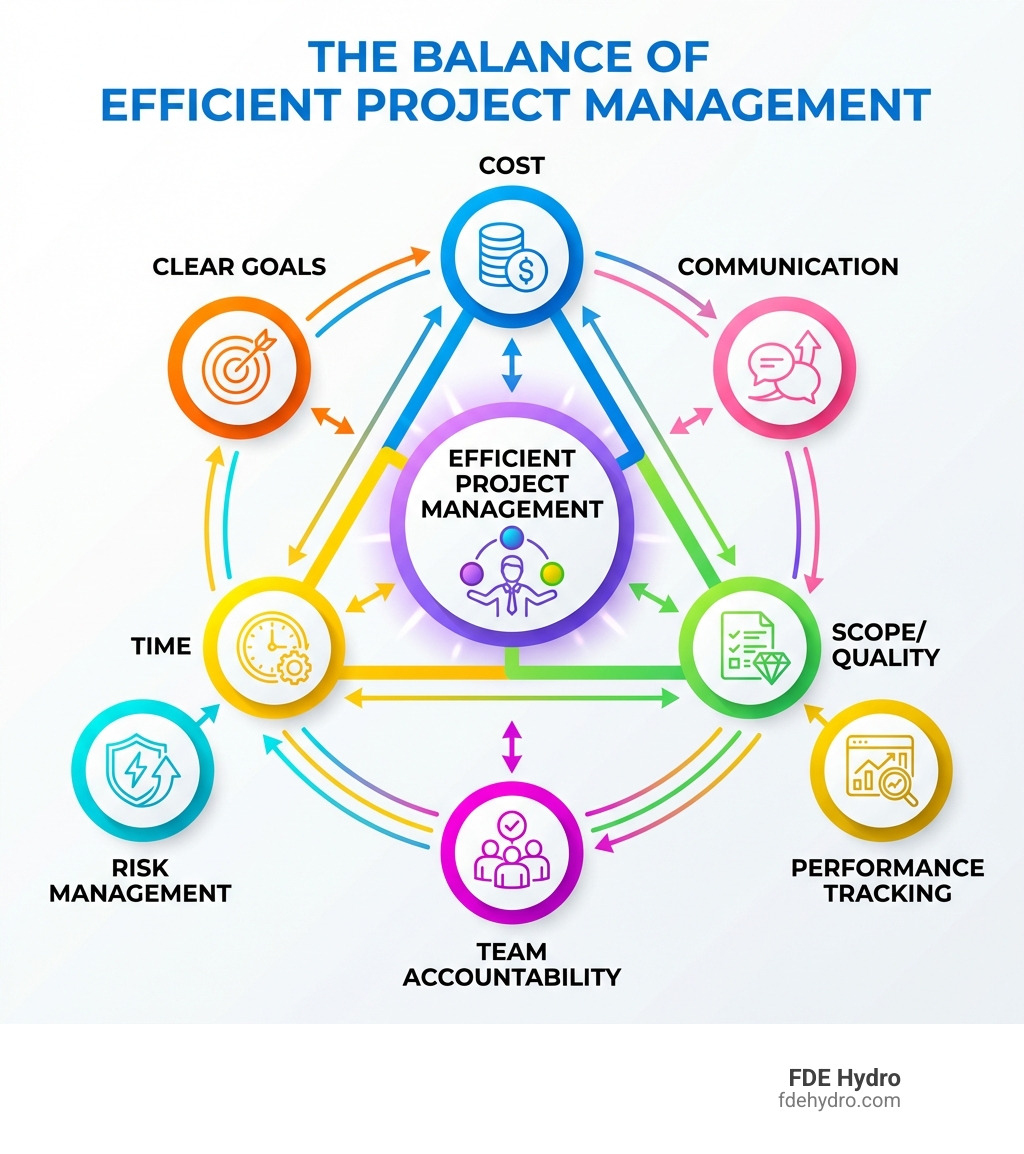 THE BALANCE OF
EFFICIENT PROJECT MANAGEMENT

COST

CLEAR GOALS

COMMUNICATION

EFFICIENT PROJECT MANAGEMENT

TIME

SCOPE/ QUALITY

RISK MANAGEMENT

PERFORMANCE TRACKING

TEAM ACCOUNTABILITY

FDE Hydro
fdehydro.com