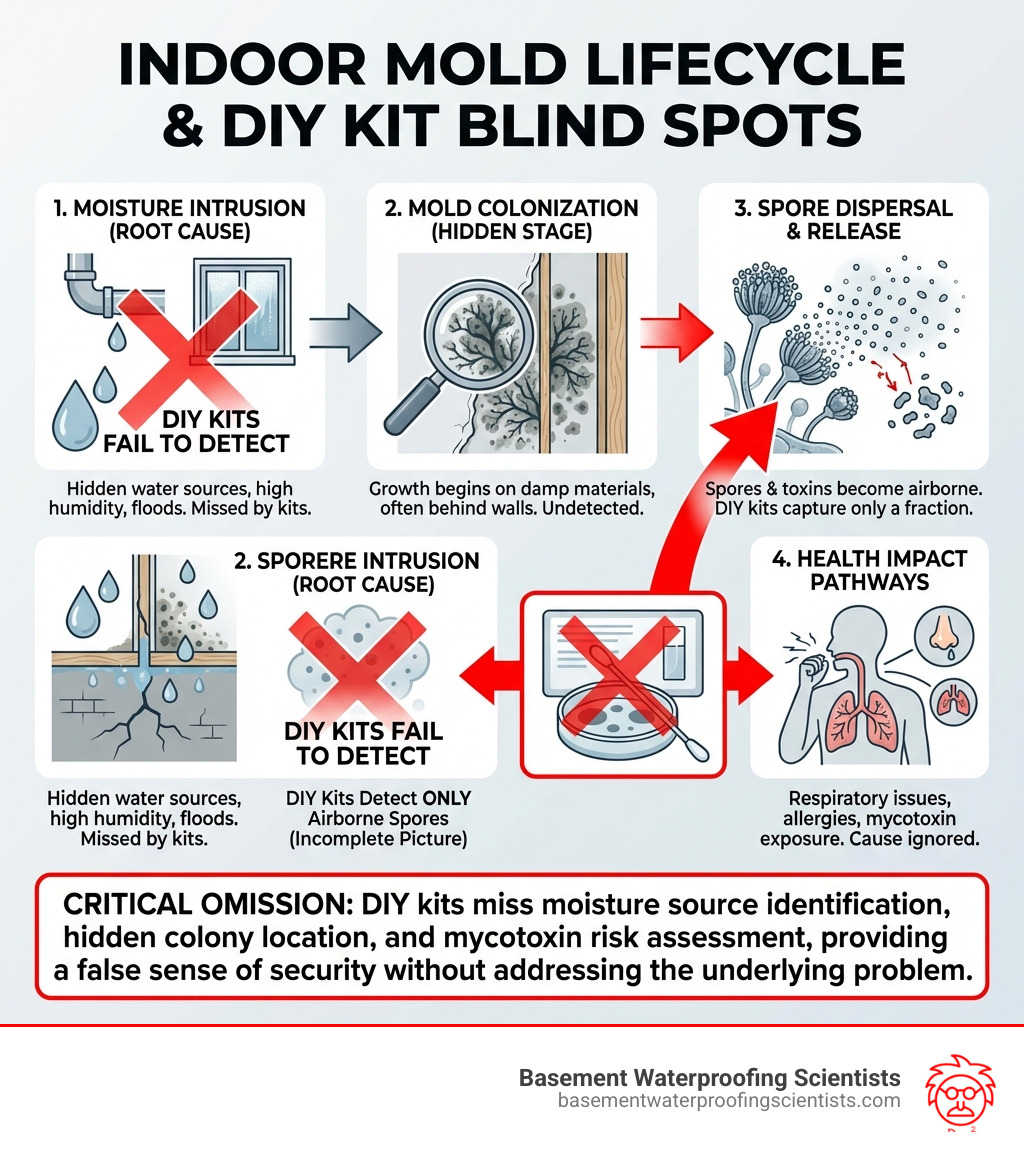 INDOOR MOLD LIFECYCLE & DIY KIT BLIND SPOTS

1. MOISTURE INTRUSION (ROOT CAUSE)

DIY KITS FAIL TO DETECT

Hidden water sources, high humidity, floods. Missed by kits.

2. MOLD COLONIZATION (HIDDEN STAGE)

Growth begins on damp materials, often behind walls. Undetected.

3. SPORE DISPERSAL & RELEASE

Spores & toxins become airborne. DIY kits capture only a fraction.

2. SPORERE INTRUSION (ROOT CAUSE)

DIY KITS FAIL TO DETECT

Hidden water sources, high humidity, floods. Missed by kits.

DIY Kits Detect ONLY Airborne Spores (Incomplete Picture)

4. HEALTH IMPACT PATHWAYS

Respiratory issues, allergies, mycotoxin exposure. Cause ignored.

CRITICAL OMISSION: DIY kits miss moisture source identification, hidden colony location, and mycotoxin risk assessment, providing a false sense of security without addressing the underlying problem.

Basement Waterproofing Scientists
basementwaterproofingscientists.com