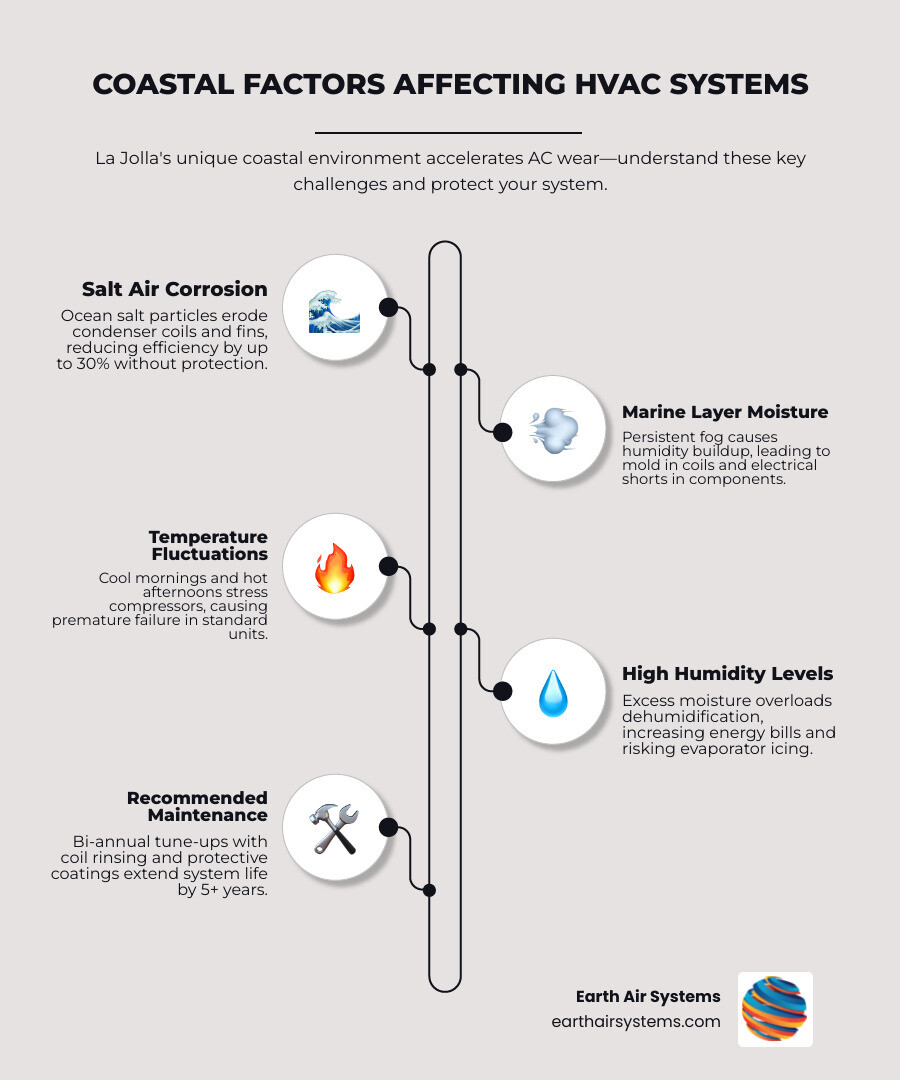 COASTAL FACTORS AFFECTING HVAC SYSTEMS

La Jolla's unique coastal environment accelerates AC wear—understand these key challenges and protect your system.

Salt Air Corrosion
Ocean salt particles erode condenser coils and fins, reducing efficiency by up to 30% without protection.

Marine Layer Moisture
Persistent fog causes humidity buildup, leading to mold in coils and electrical shorts in components.

Temperature Fluctuations
Cool mornings and hot afternoons stress compressors, causing premature failure in standard units.

High Humidity Levels
Excess moisture overloads dehumidification, increasing energy bills and risking evaporator icing.

Recommended Maintenance
Bi-annual tune-ups with coil rinsing and protective coatings extend system life by 5+ years.

Earth Air Systems
earthairsystems.com